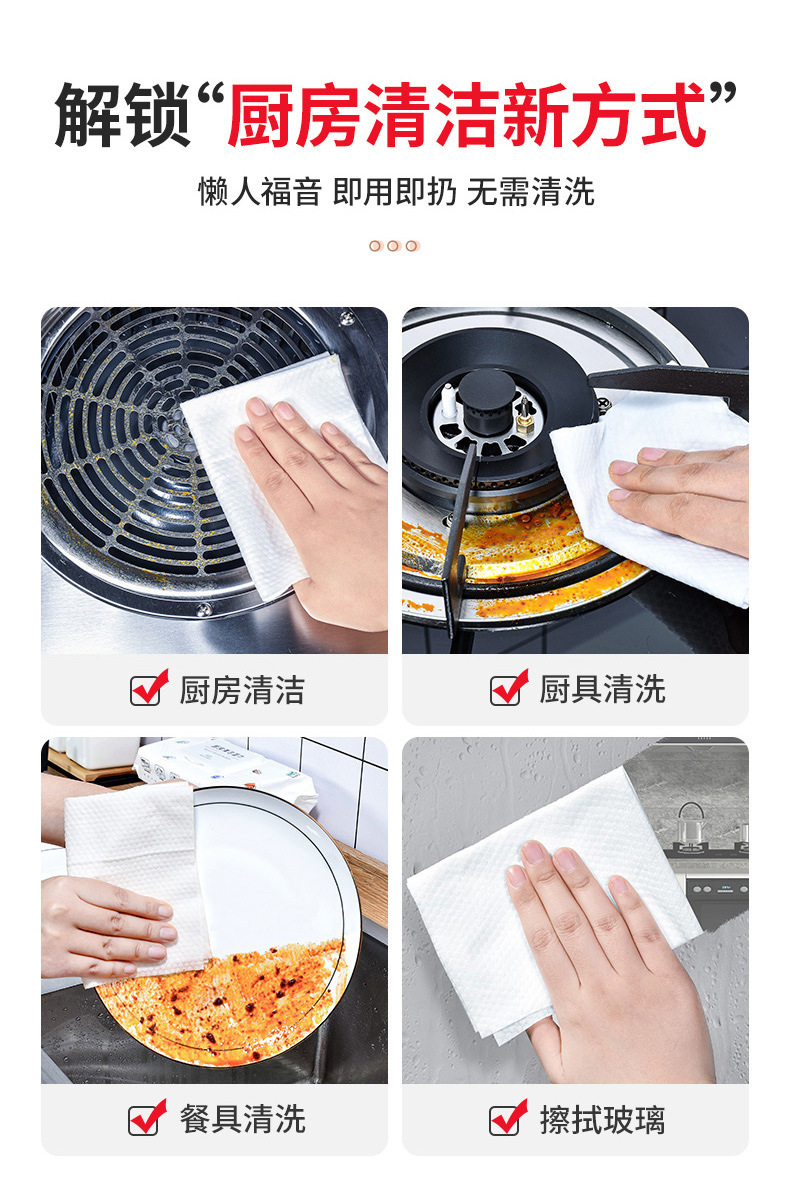 解锁“厨房清洁新方式”

懒人福音 即用即扔 无需清洗

厨房清洁

厨具清洗

餐具清洗

擦拭玻璃