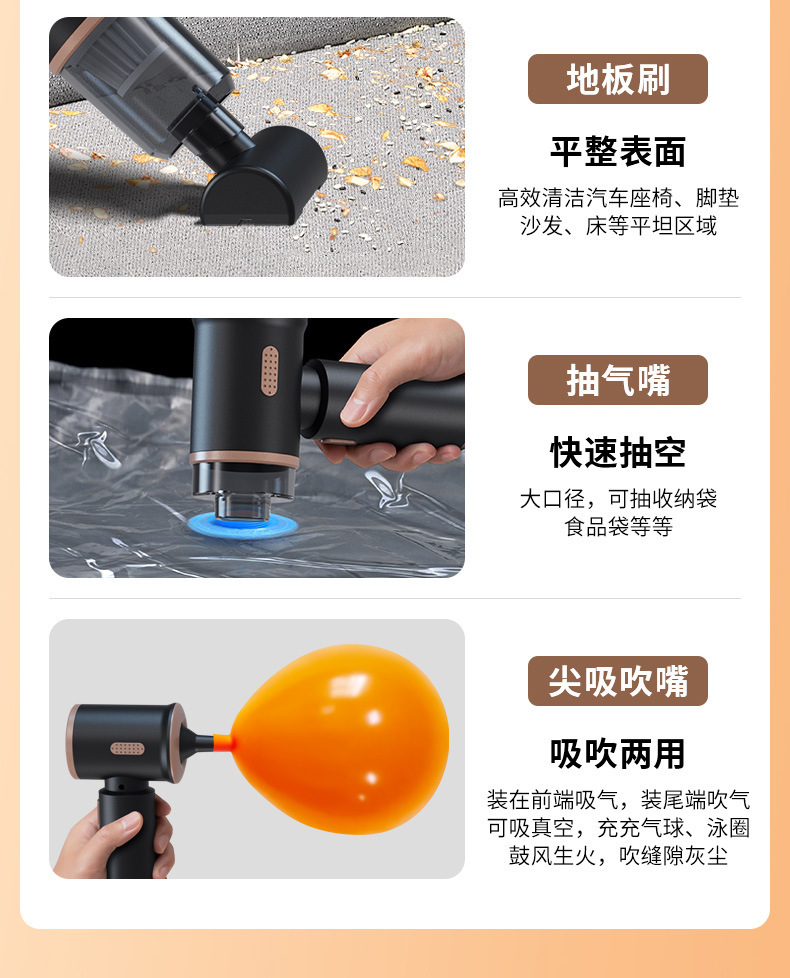 地板刷

平整表面

高效清洁汽车座椅、脚垫
沙发、床等平坦区域

抽气嘴

快速抽空

大口径，可抽收纳袋
食品袋等等

尖吸吹嘴

吸吹两用

装在前端吸气，装尾端吹气
可吸真空，充充气球、泳圈
鼓风生火，吹缝隙灰尘