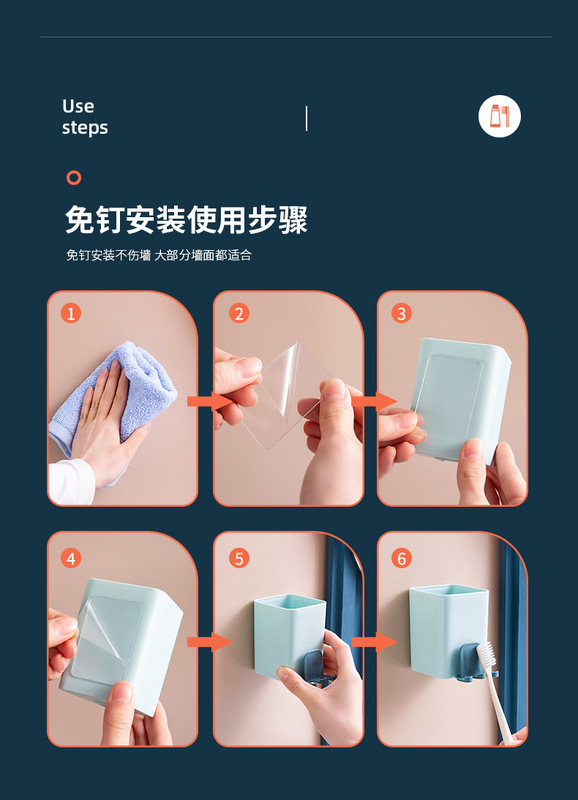 Use steps

免钉安装使用步骤

免钉安装不伤墙 大部分墙面都适合

1

2

3

4

5

6