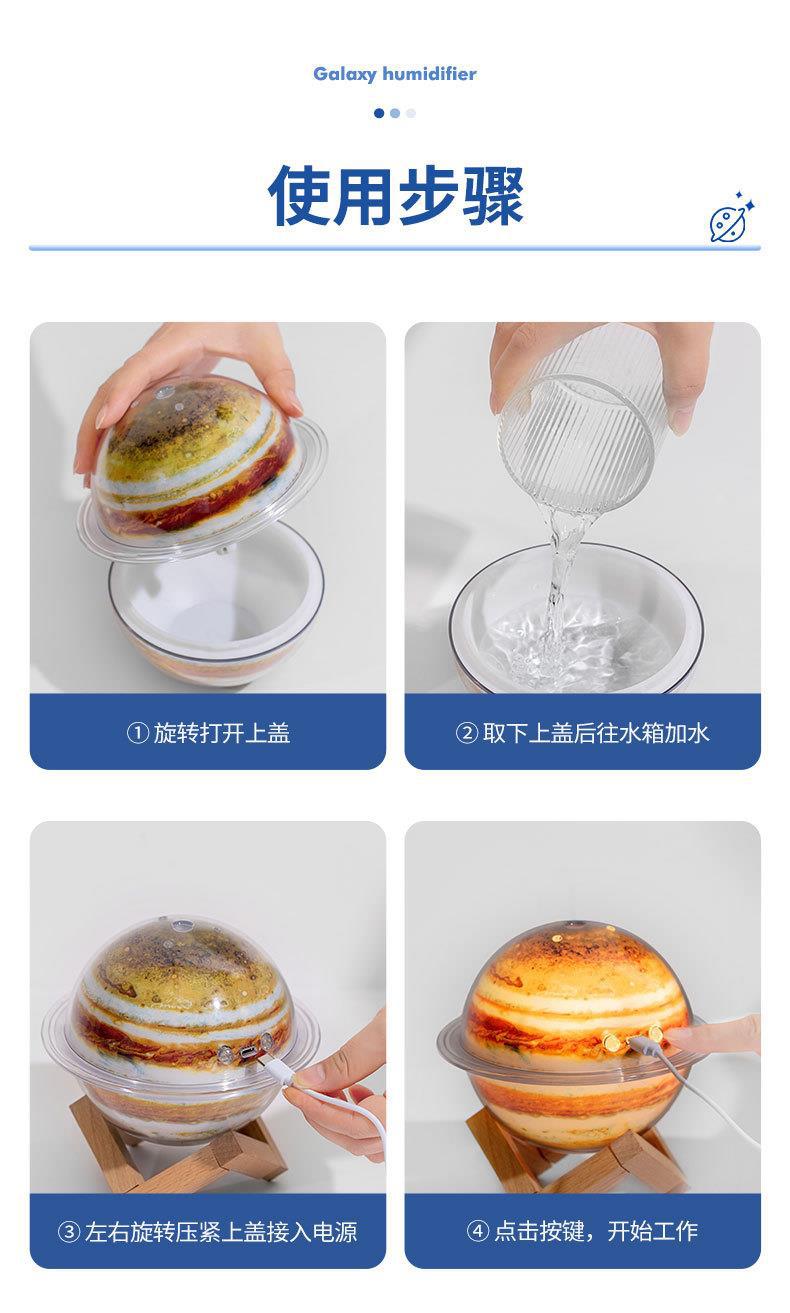 Galaxy humidifier

使用步骤

① 旋转打开上盖

② 取下上盖后往水箱加水

③ 左右旋转压紧上盖接入电源

④ 点击按键，开始工作