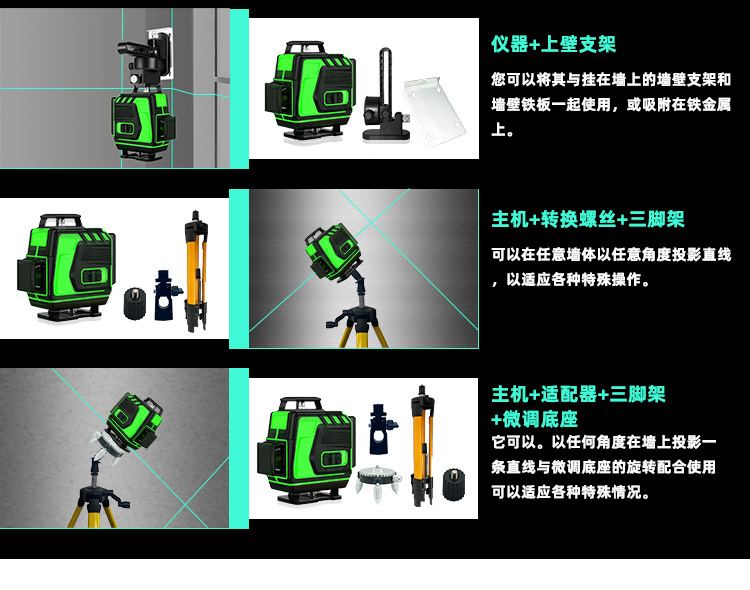 仪器+上壁支架

您可以将其与挂在墙上的墙壁支架和墙壁铁板一起使用，或吸附在铁金属上。

主机+转换螺丝+三脚架

可以在任意墙体以任意角度投影直线，以适应各种特殊操作。

主机+适配器+三脚架+微调底座

它可以。以任何角度在墙上投影一条直线与微调底座的旋转配合使用可以适应各种特殊情况。