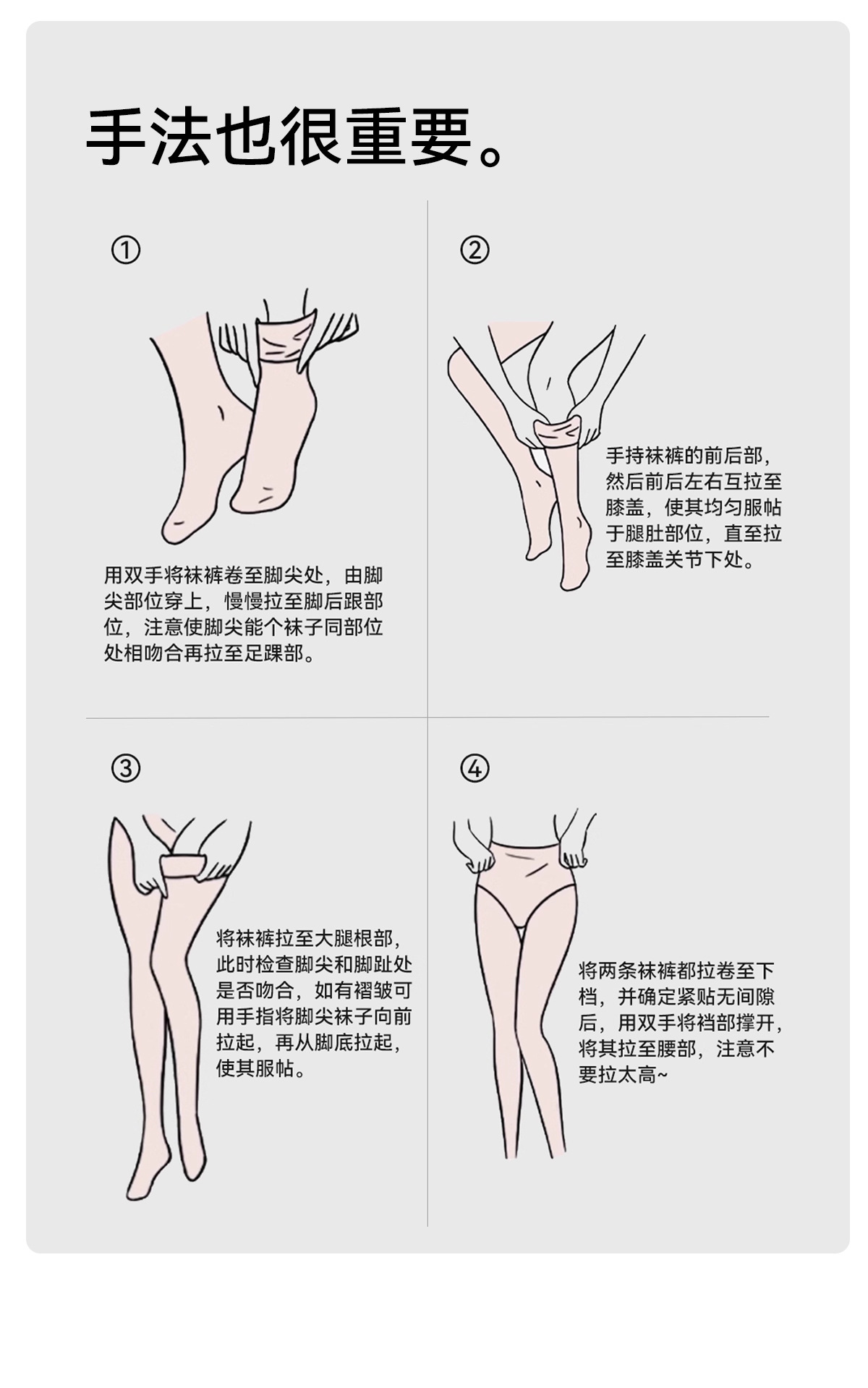 手法也很重要。

①

用双手将袜裤卷至脚尖处，由脚尖部位穿上，慢慢拉至脚后跟部位，注意使脚尖能个袜子同部位处相吻合再拉至足踝部。

②

手持袜裤的前后部，然后前后左右互拉至膝盖，使其均匀服帖于腿肚部位，直至拉至膝盖关节下处。

③

将袜裤拉至大腿根部，此时检查脚尖和脚趾处是否吻合，如有褶皱可用手指将脚尖袜子向前拉起，再从脚底拉起，使其服帖。

④

将两条袜裤都拉卷至下档，并确定紧贴无间隙后，用双手将裆部撑开，将其拉至腰部，注意不要拉太高~