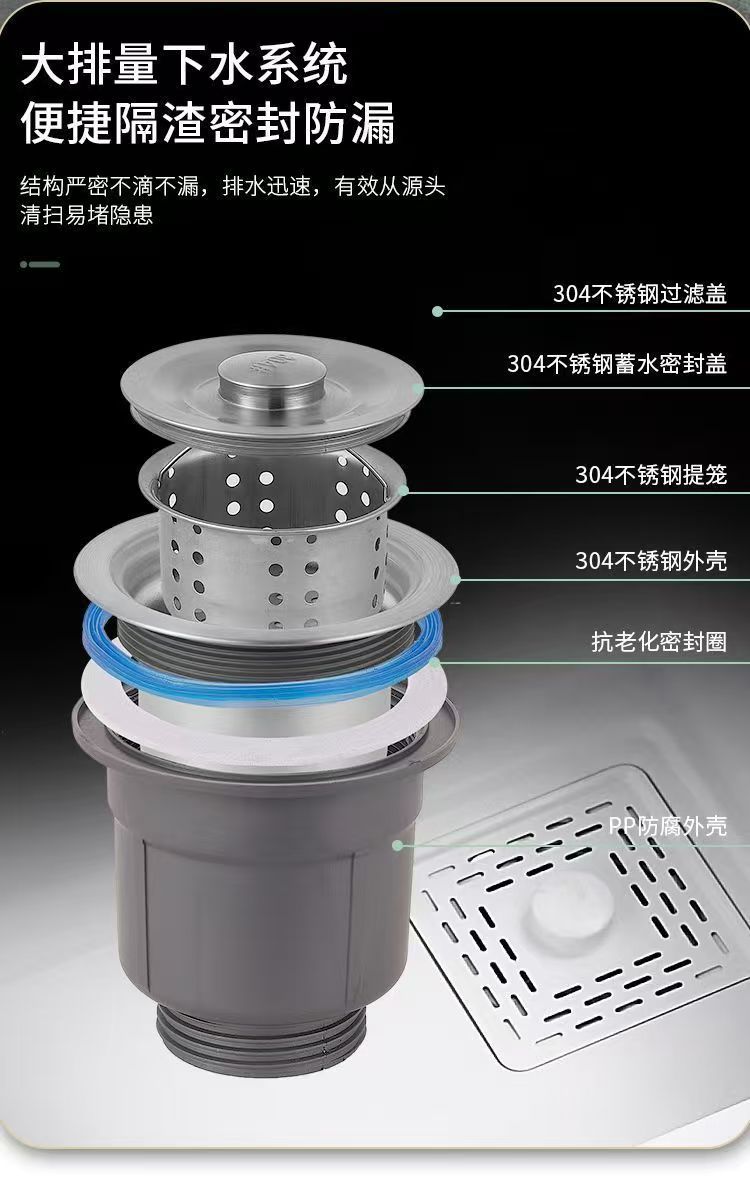 大排量下水系统
便捷隔渣密封防漏

结构严密不滴不漏，排水迅速，有效从源头清扫易堵隐患

304不锈钢过滤盖

304不锈钢蓄水密封盖

304不锈钢提笼

304不锈钢外壳

抗老化密封圈

PP防腐外壳