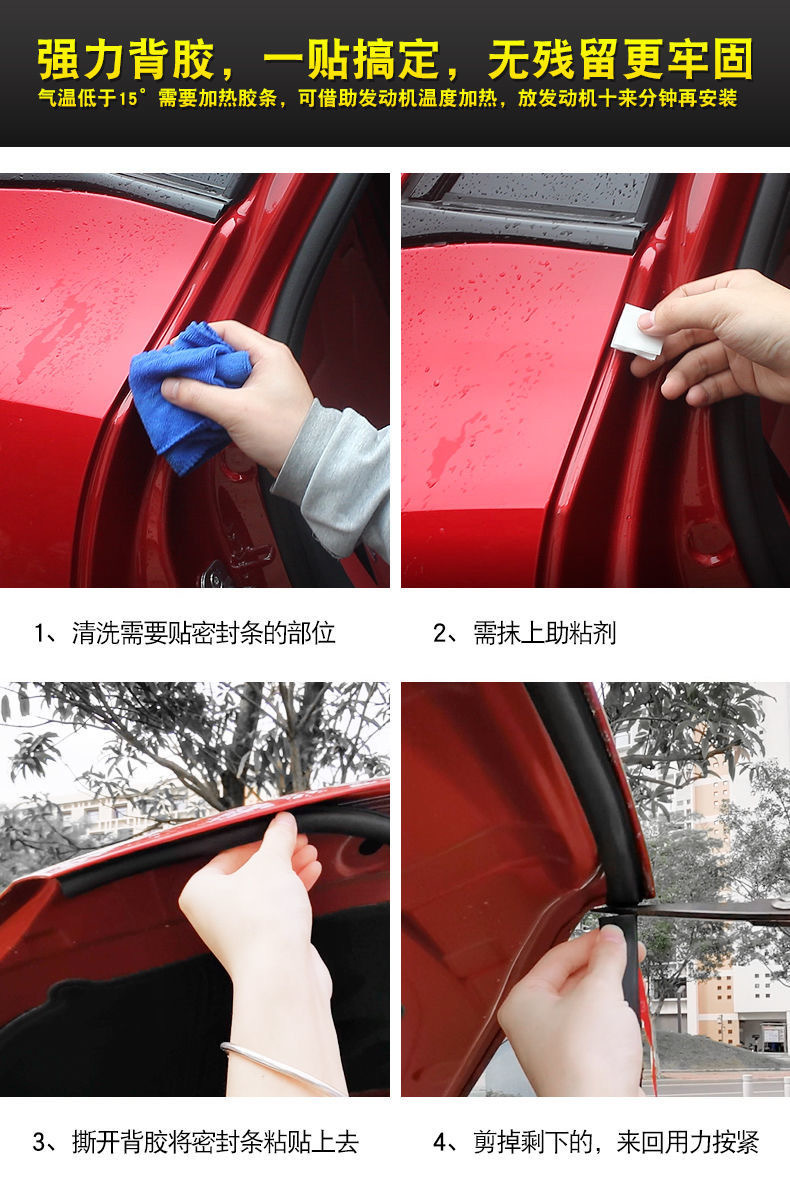 强力背胶，一贴搞定，无残留更牢固
气温低于15°需要加热胶条，可借助发动机温度加热，放发动机十来分钟再安装

1、清洗需要贴密封条的部位

2、需抹上助粘剂

3、撕开背胶将密封条粘贴上去

4、剪掉剩下的，来回用力按紧