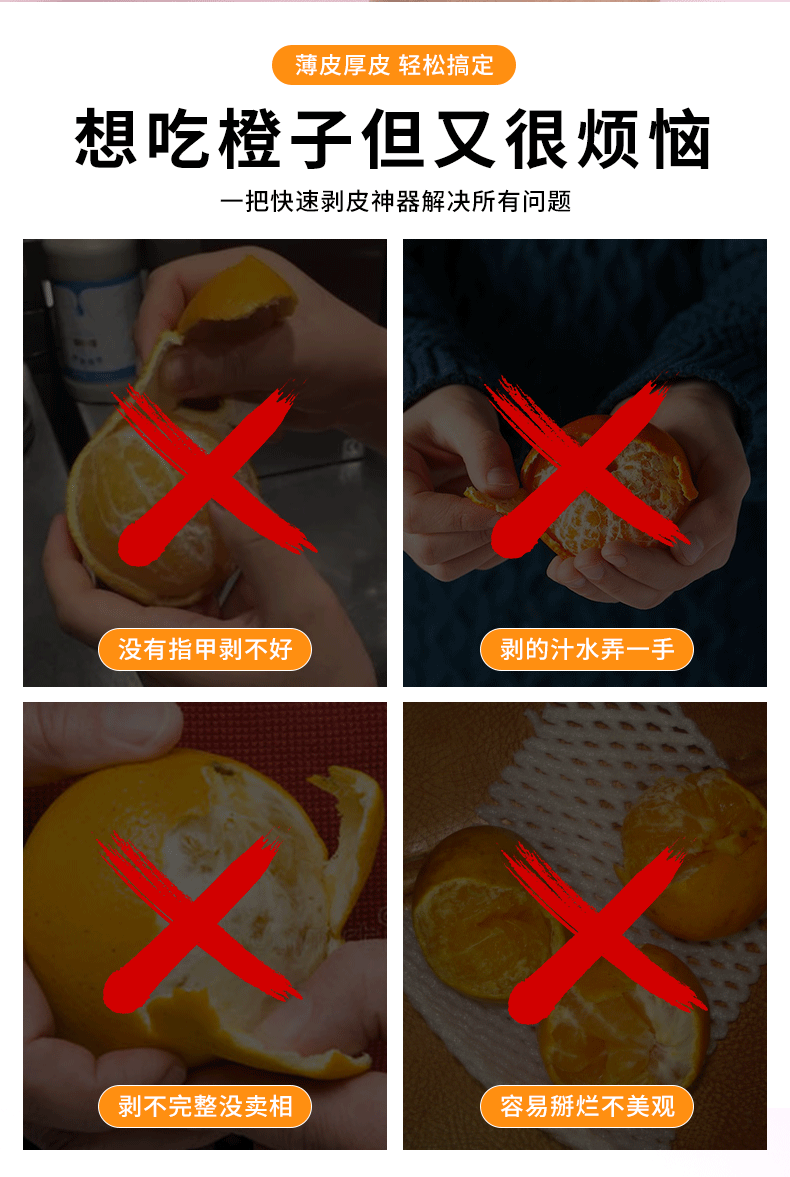 薄皮厚皮 轻松搞定

想吃橙子但又很烦恼

一把快速剥皮神器解决所有问题

没有指甲剥不好

剥的汁水弄一手

剥不完整没卖相

容易掰烂不美观