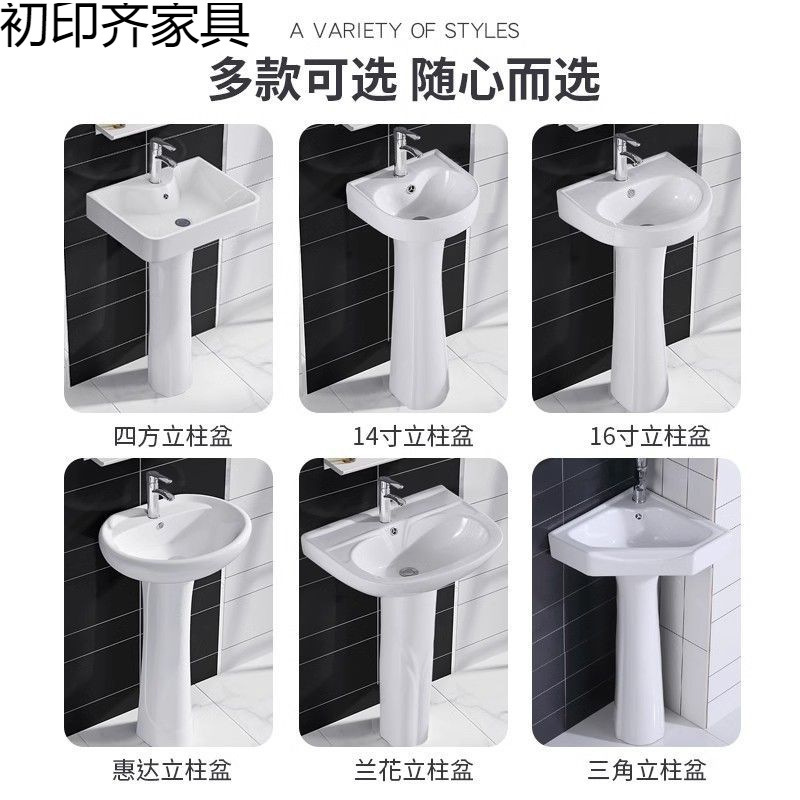 初印齐家具

A VARIETY OF STYLES

多款可选 随心而选

四方立柱盆

14寸立柱盆

16寸立柱盆

惠达立柱盆

兰花立柱盆

三角立柱盆