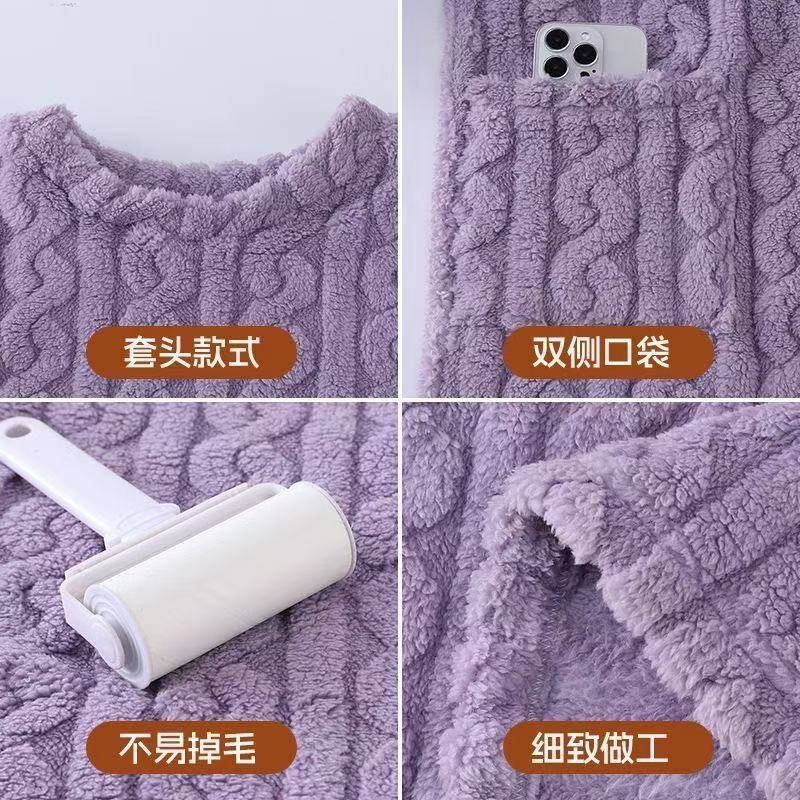 套头款式

双侧口袋

不易掉毛

细致做工