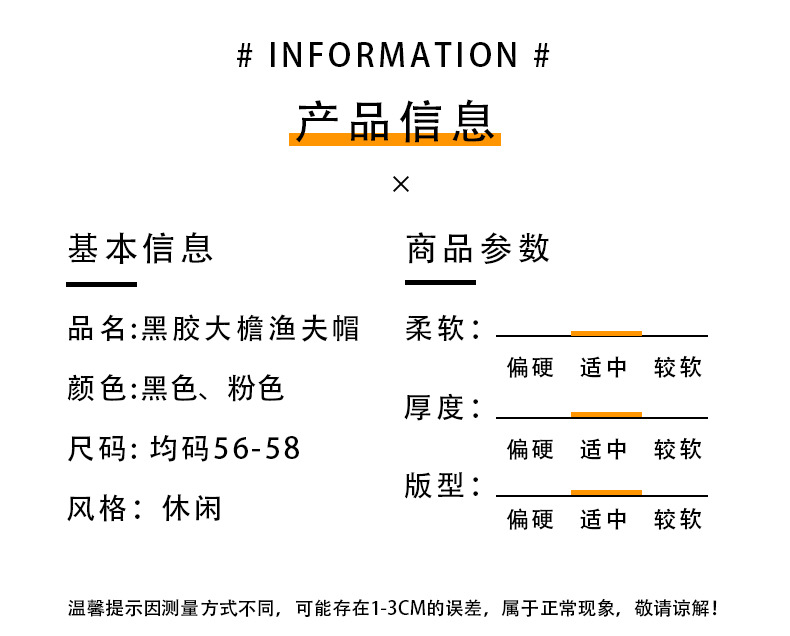 # INFORMATION #

产品信息

×

基本信息

品名:黑胶大檐渔夫帽

颜色:黑色、粉色

尺码:均码56-58

风格:休闲

商品参数

柔软:

偏硬 适中 较软

厚度:

偏硬 适中 较软

版型:

偏硬 适中 较软

温馨提示因测量方式不同,可能存在1-3CM的误差,属于正常现象,敬请谅解!