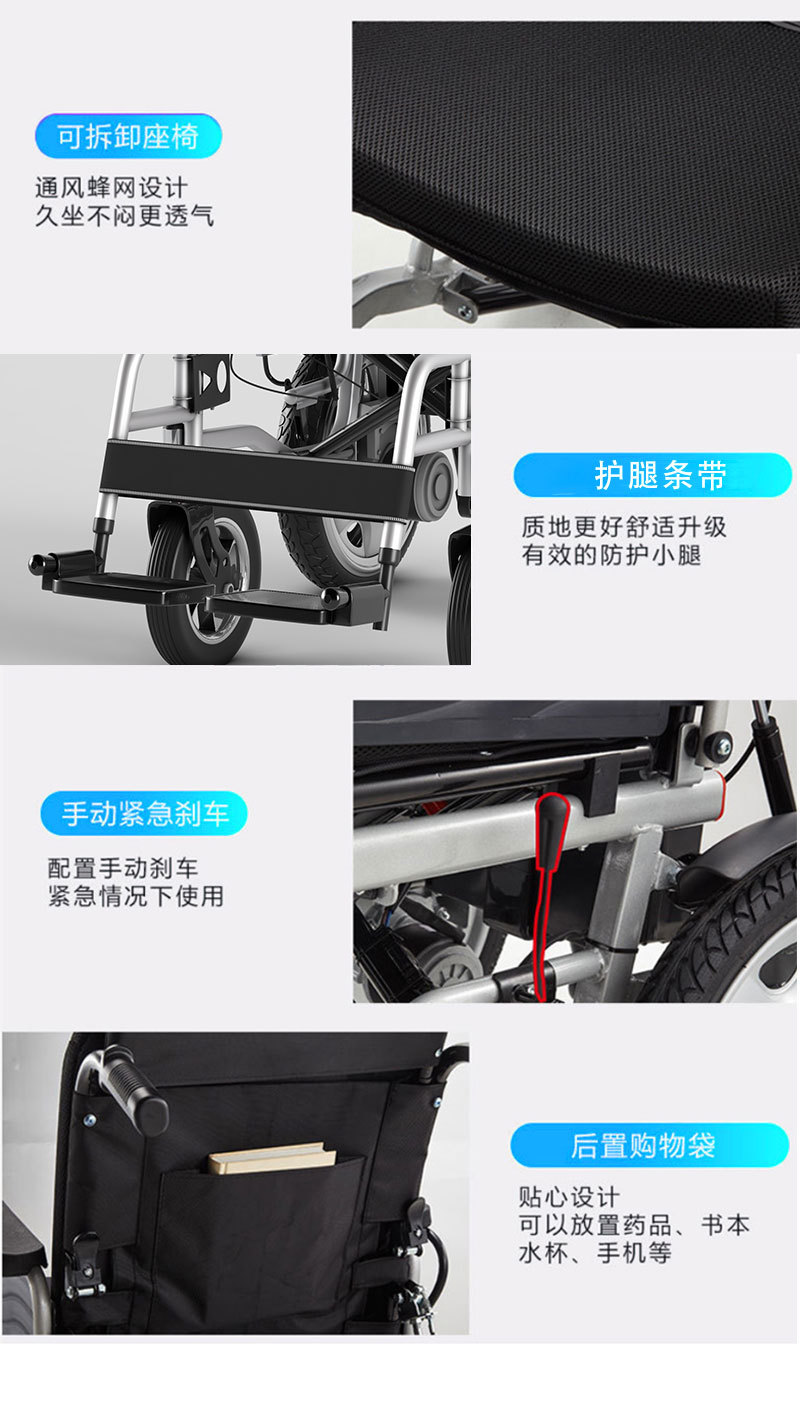 可拆卸座椅

通风蜂网设计
久坐不闷更透气

护腿条带

质地更好舒适升级
有效的防护小腿

手动紧急刹车

配置手动刹车
紧急情况下使用

后置购物袋

贴心设计
可以放置药品、书本
水杯、手机等