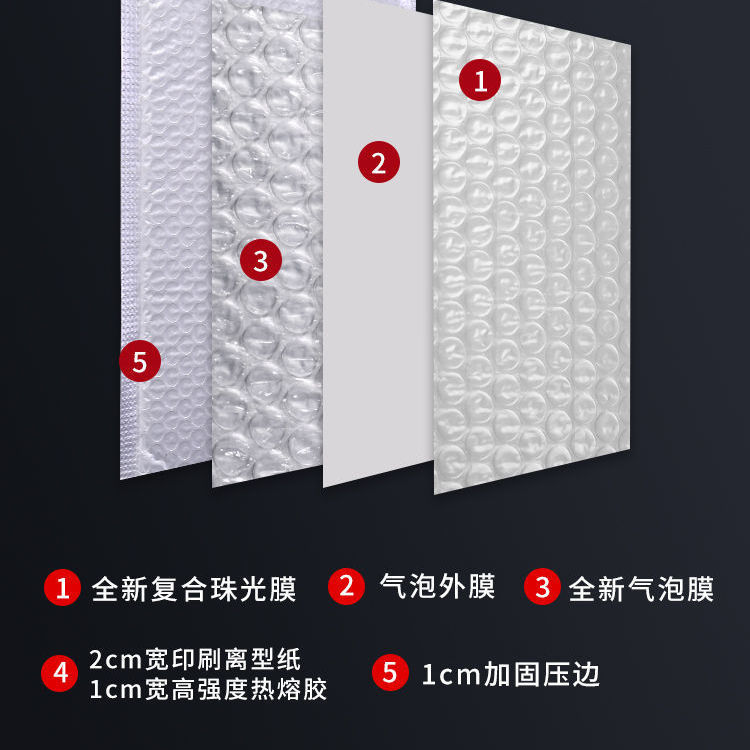 1

2

3

5

1 全新复合珠光膜 2 气泡外膜 3 全新气泡膜

4 2cm宽印刷离型纸
1cm宽高强度热熔胶

5 1cm加固压边