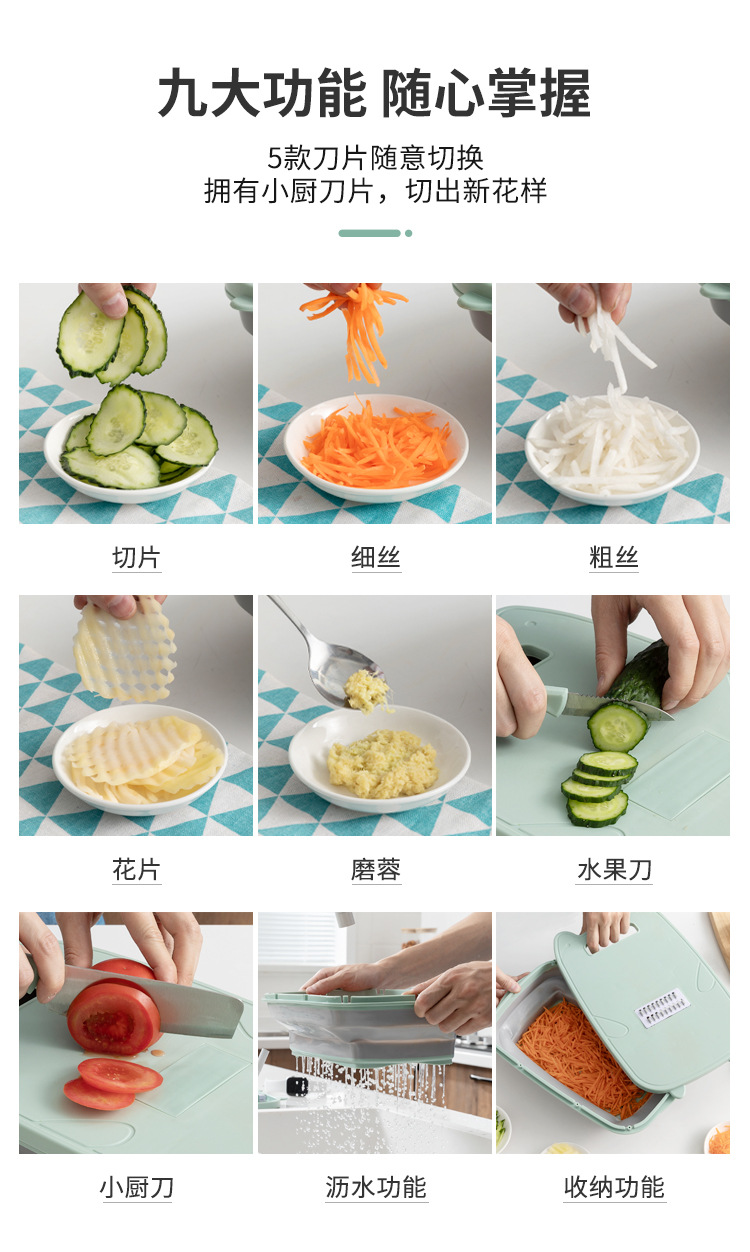 九大功能 随心掌握

5款刀片随意切换
拥有小厨刀片，切出新花样

切片

细丝

粗丝

花片

磨蓉

水果刀

小厨刀

沥水功能

收纳功能