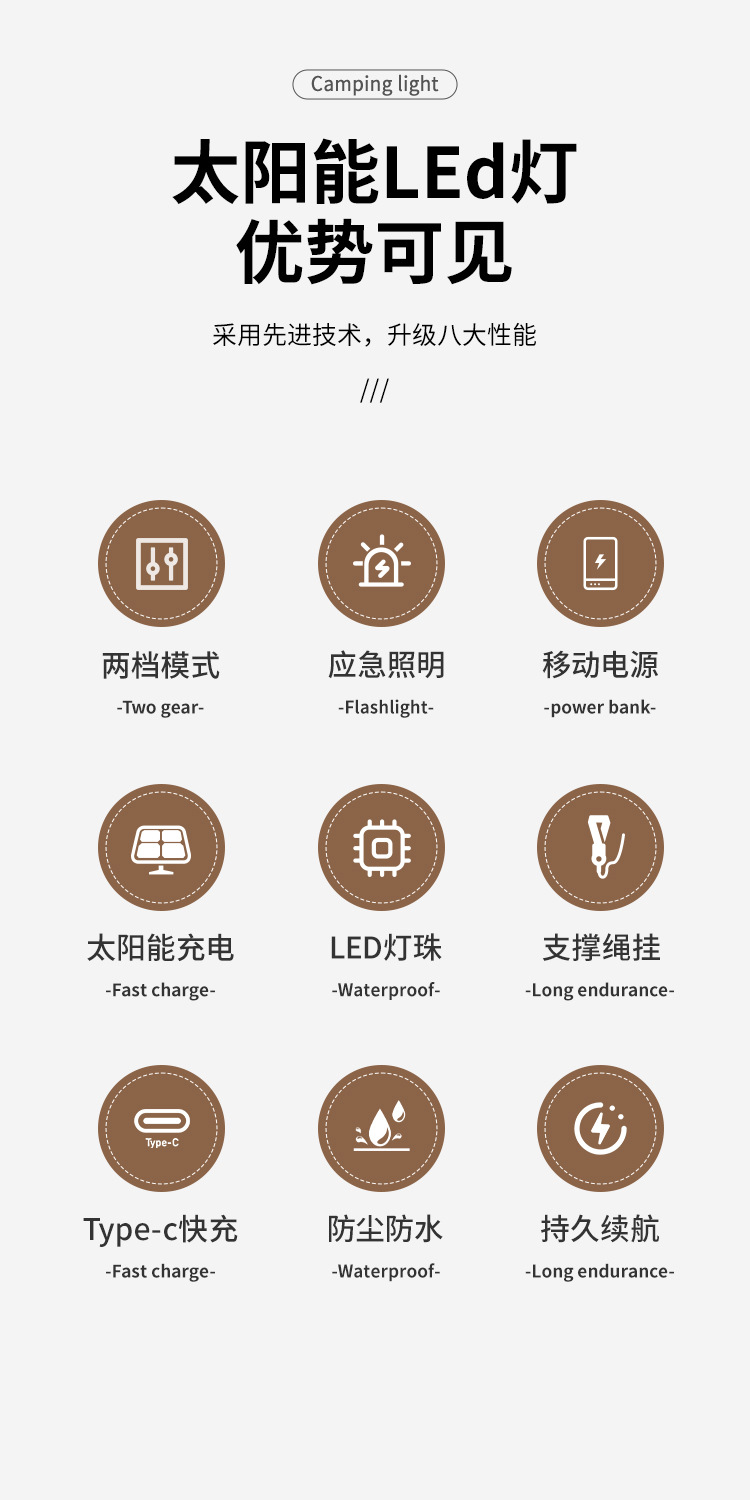 Camping light

太阳能LEd灯
优势可见

采用先进技术，升级八大性能

///

两档模式
-Two gear-

应急照明
-Flashlight-

移动电源
-power bank-

太阳能充电
-Fast charge-

LED灯珠
-Waterproof-

支撑绳挂
-Long endurance-

Type-C

Type-c快充
-Fast charge-

防尘防水
-Waterproof-

持久续航
-Long endurance-