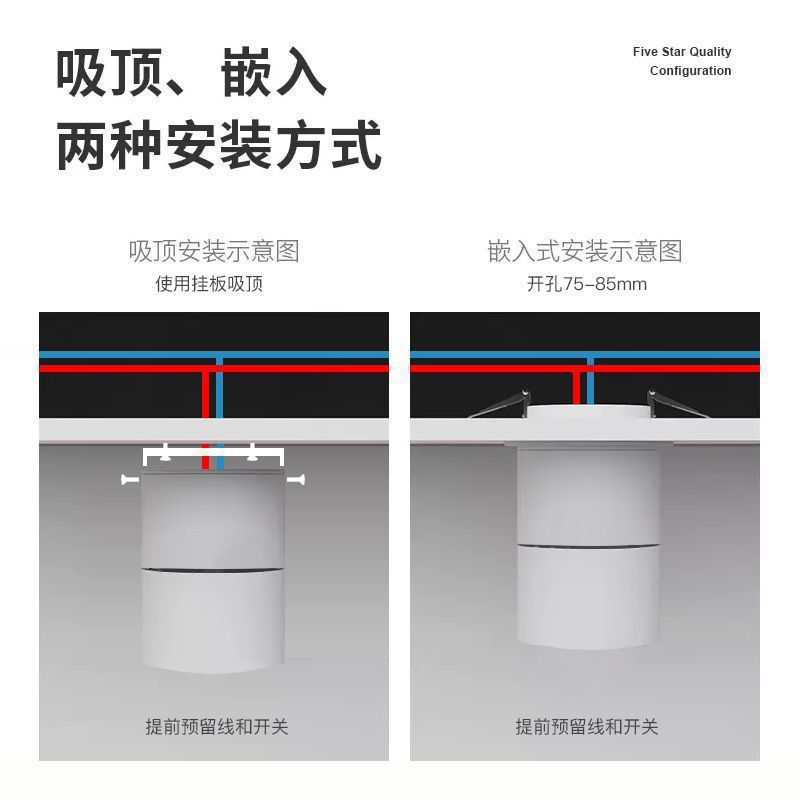 吸顶、嵌入
两种安装方式

Five Star Quality
Configuration

吸顶安装示意图
使用挂板吸顶

提前预留线和开关

嵌入式安装示意图
开孔75-85mm

提前预留线和开关