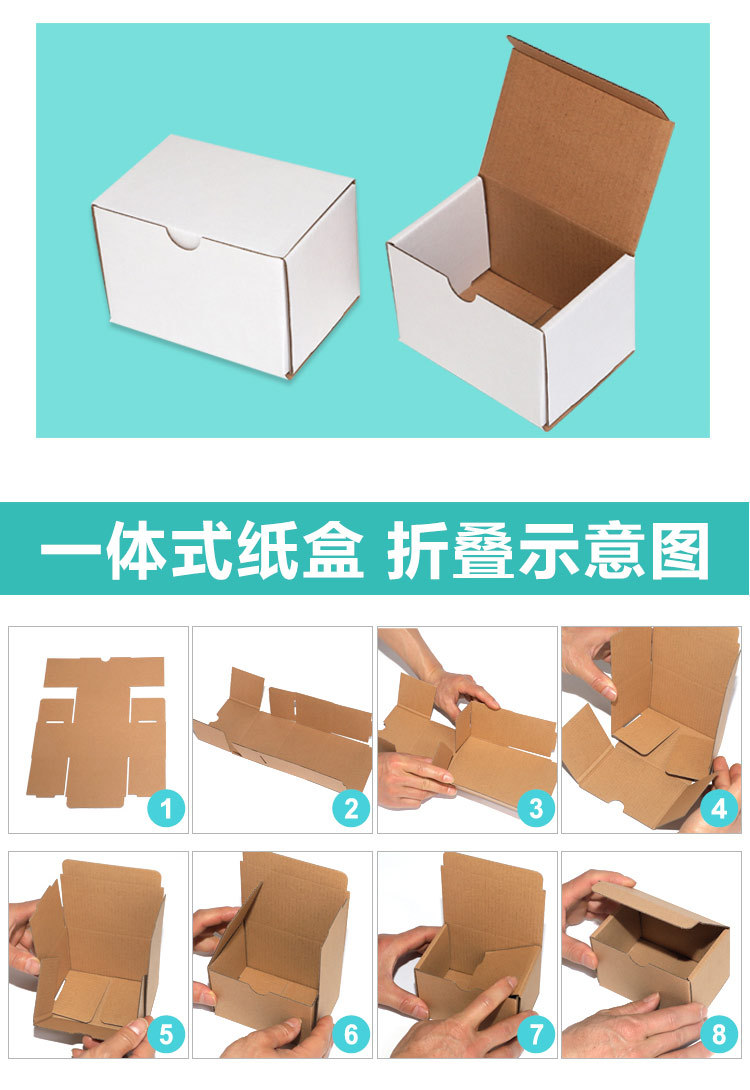 一体式纸盒 折叠示意图

1

2

3

4

5

6

7

8