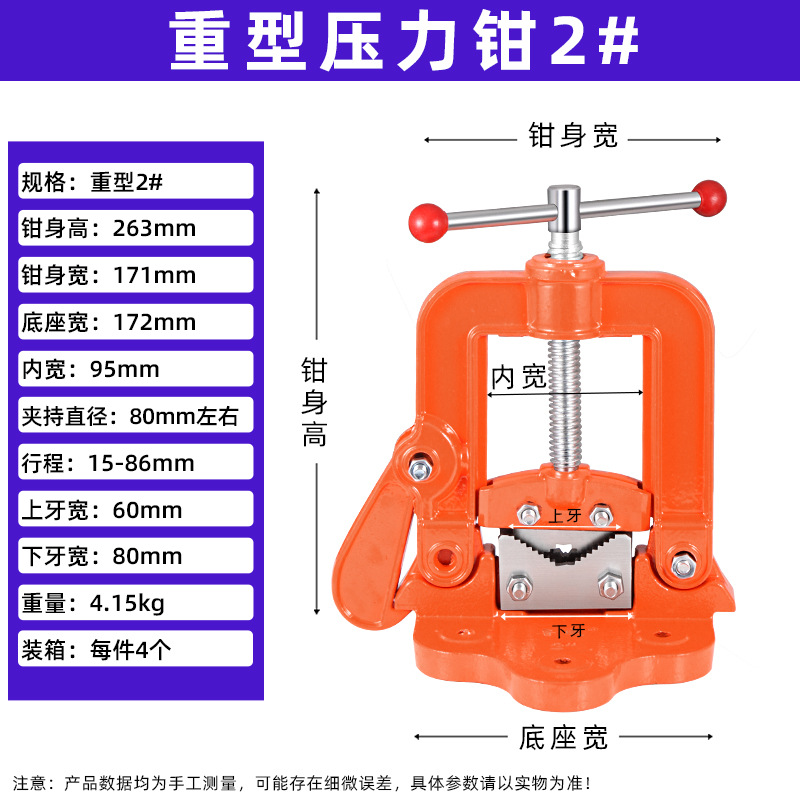 重型压力钳2#

规格：重型2#
钳身高：263mm
钳身宽：171mm
底座宽：172mm
内宽：95mm
夹持直径：80mm左右
行程：15-86mm
上牙宽：60mm
下牙宽：80mm
重量：4.15kg
装箱：每件4个

钳身宽
钳身高
内宽
上牙
下牙
底座宽

注意：产品数据均为手工测量，可能存在细微误差，具体参数请以实物为准！