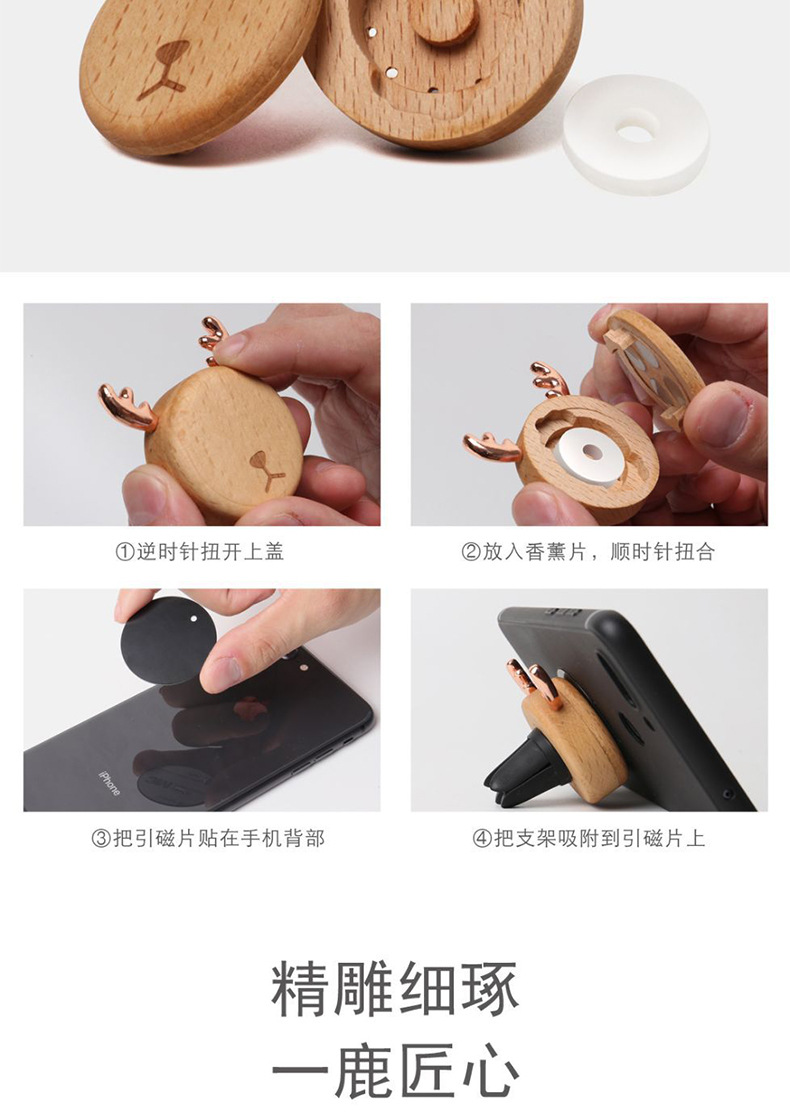 ①逆时针扭开上盖

②放入香薰片，顺时针扭合

iPhone

③把引磁片贴在手机背部

④把支架吸附到引磁片上

精雕细琢

一鹿匠心