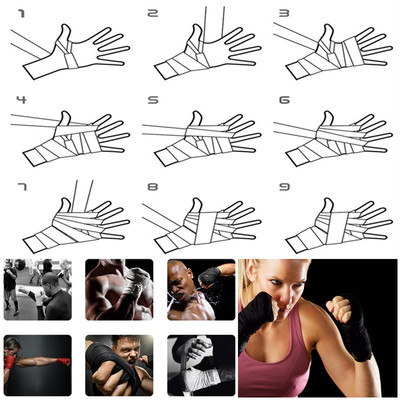 1

2

3

4

5

6

7

8

9