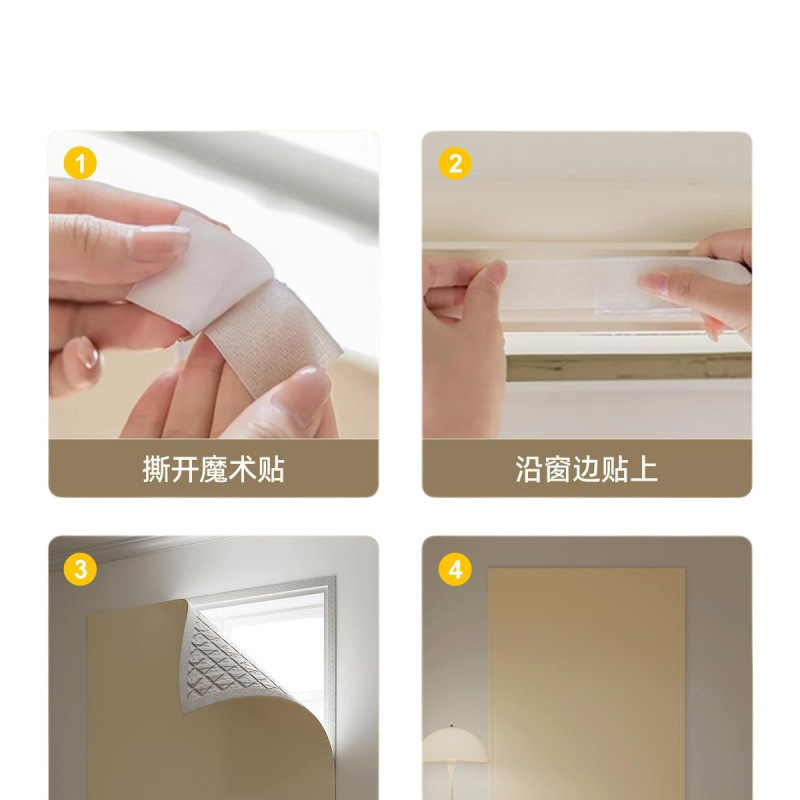 1

撕开魔术贴

2

沿窗边贴上

3

4