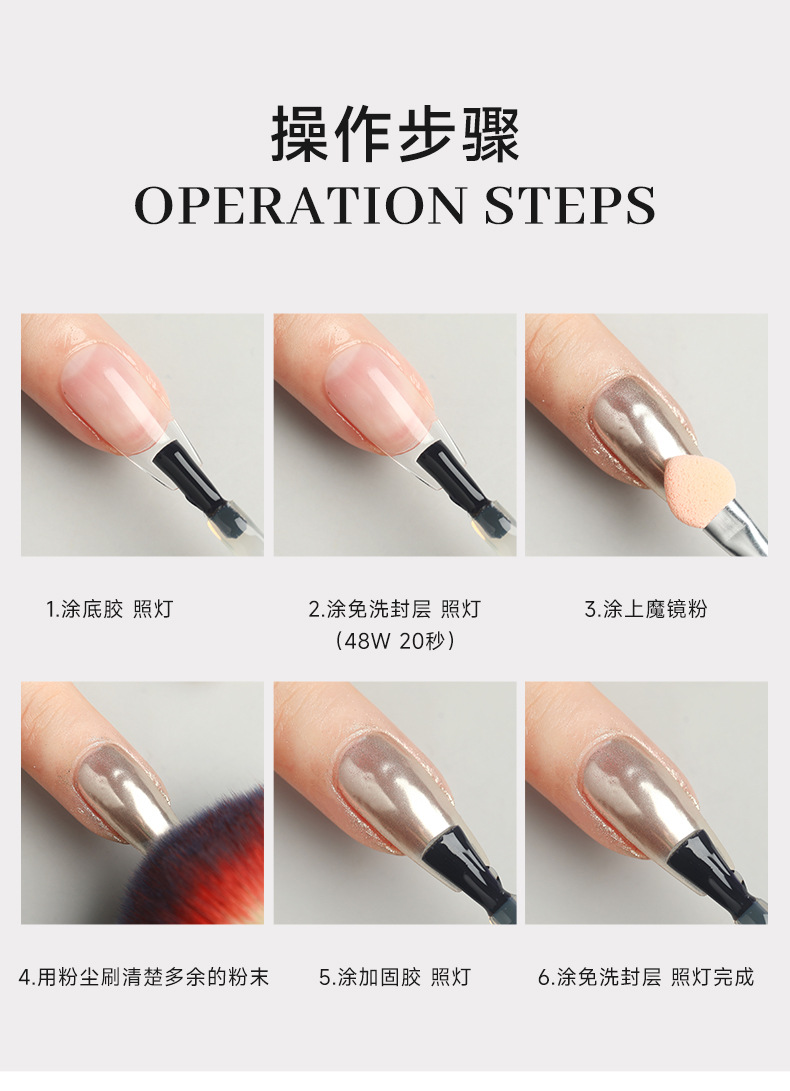 操作步骤
OPERATION STEPS

1.涂底胶 照灯

2.涂免洗封层 照灯
（48W 20秒）

3.涂上魔镜粉

4.用粉尘刷清楚多余的粉末

5.涂加固胶 照灯

6.涂免洗封层 照灯完成