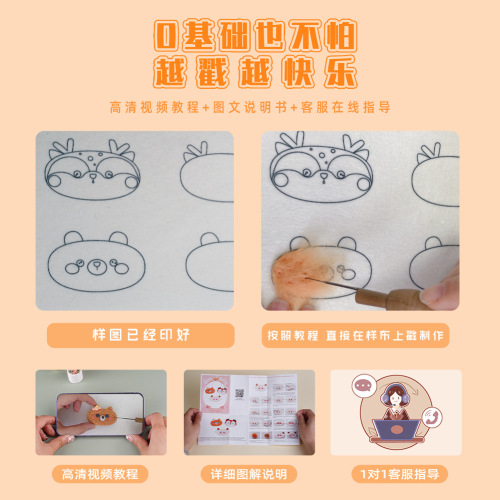 0基础也不怕
越戳越快乐

高清视频教程+图文说明书+客服在线指导

样图已经印好

按照教程 直接在样布上戳制作

高清视频教程

详细图解说明

1对1客服指导