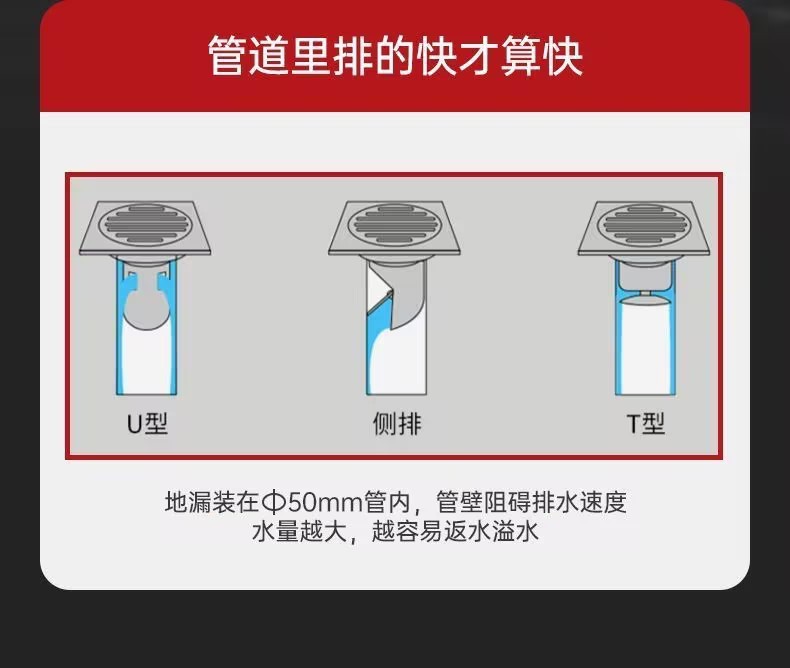 管道里排的快才算快

U型

侧排

T型

地漏装在Φ50mm管内，管壁阻碍排水速度
水量越大，越容易返水溢水