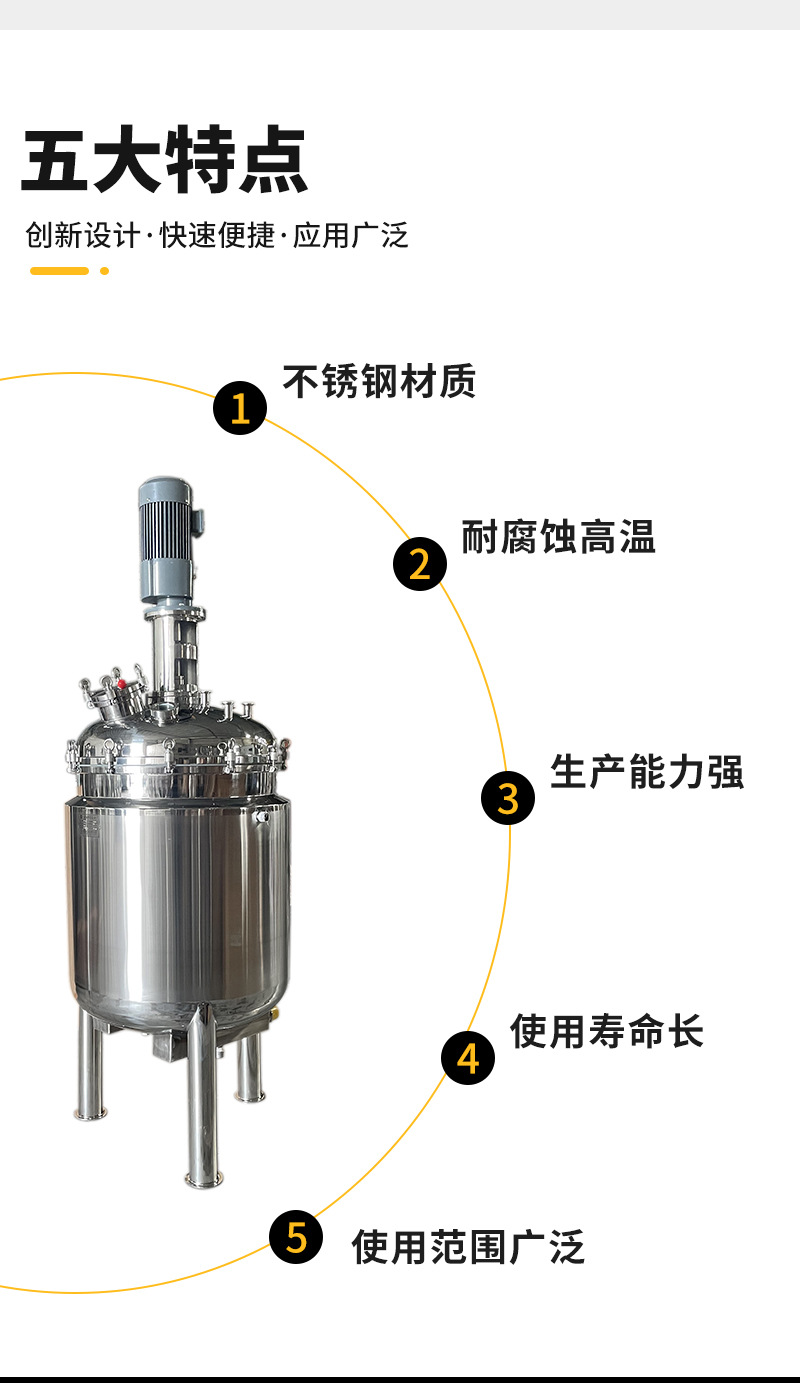 五大特点

创新设计·快速便捷·应用广泛

1 不锈钢材质

2 耐腐蚀高温

3 生产能力强

4 使用寿命长

5 使用范围广泛