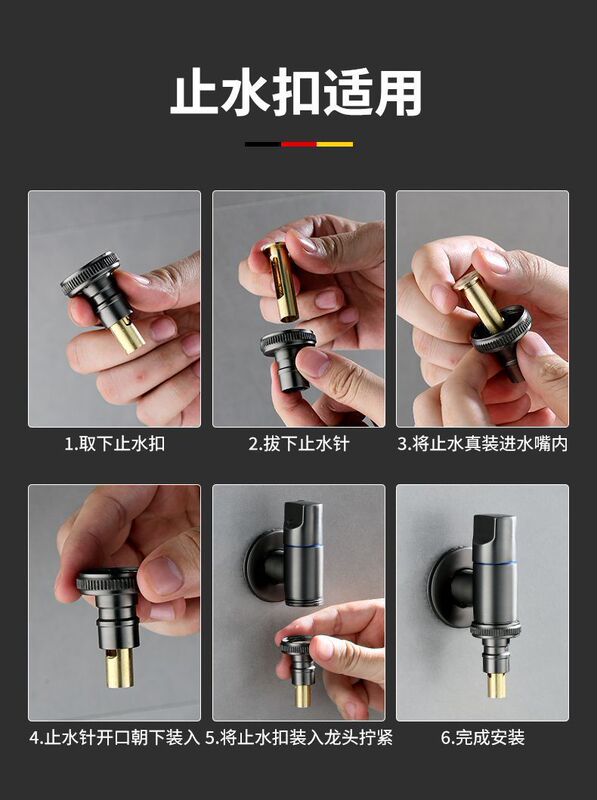 止水扣适用

1.取下止水扣

2.拔下止水针

3.将止水真装进水嘴内

4.止水针开口朝下装入

5.将止水扣装入龙头拧紧

6.完成安装