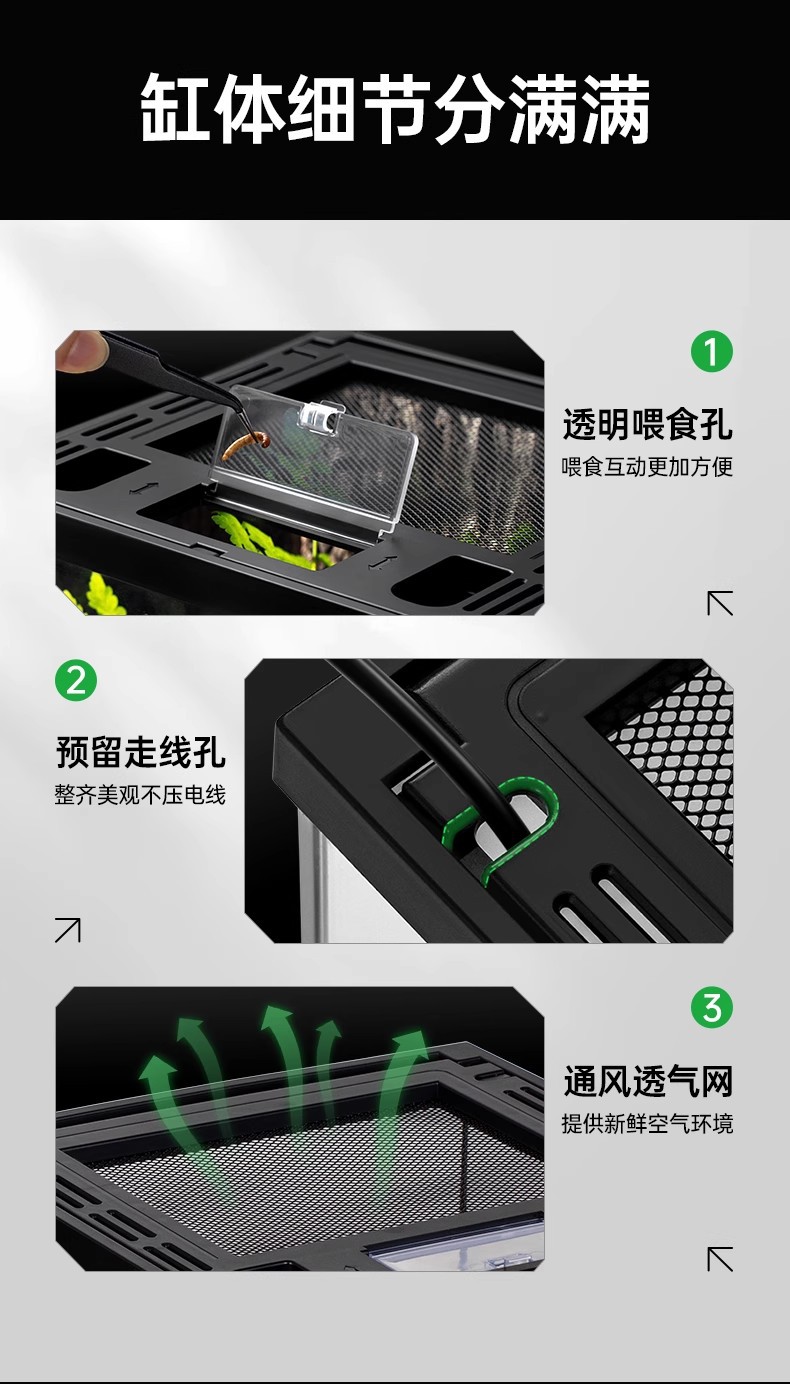 缸体细节分满满

1
透明喂食孔
喂食互动更加方便

2
预留走线孔
整齐美观不压电线

3
通风透气网
提供新鲜空气环境