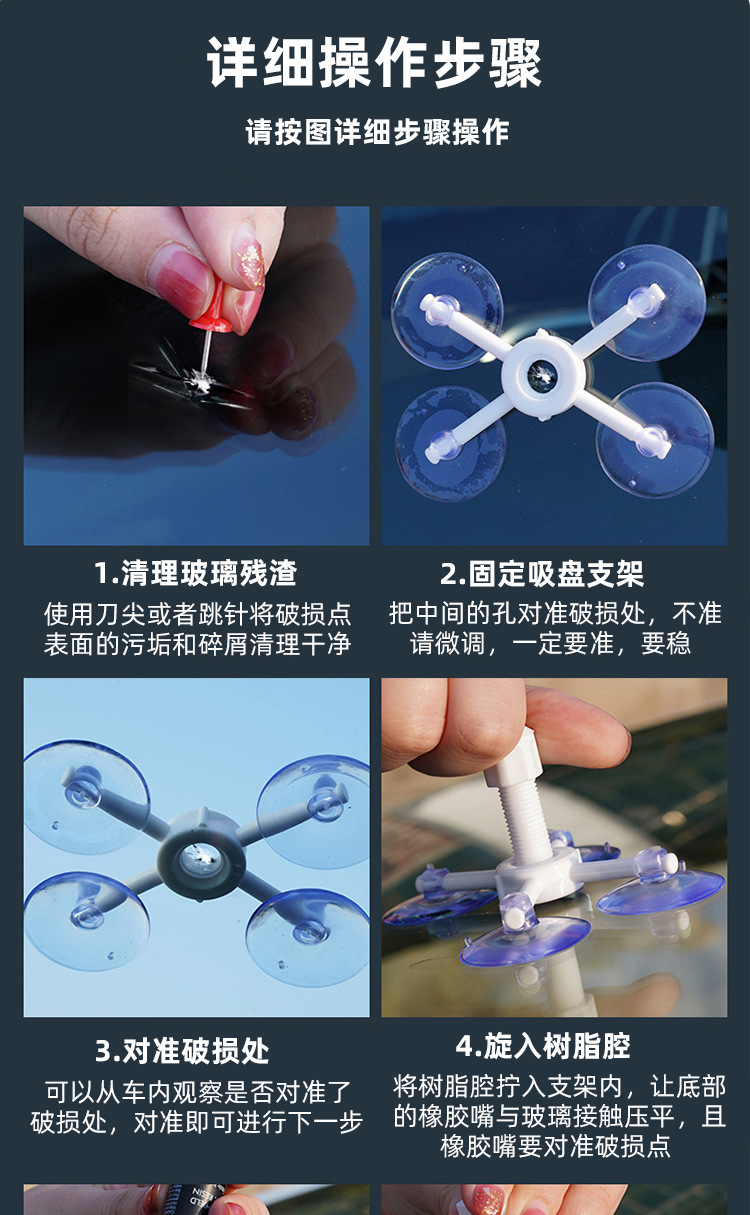 详细操作步骤

请按图详细步骤操作

1.清理玻璃残渣

使用刀尖或者跳针将破损点表面的污垢和碎屑清理干净

2.固定吸盘支架

把中间的孔对准破损处，不准请微调，一定要准，要稳

3.对准破损处

可以从车内观察是否对准了破损处，对准即可进行下一步

4.旋入树脂腔

将树脂腔拧入支架内，让底部的橡胶嘴与玻璃接触压平，且橡胶嘴要对准破损点