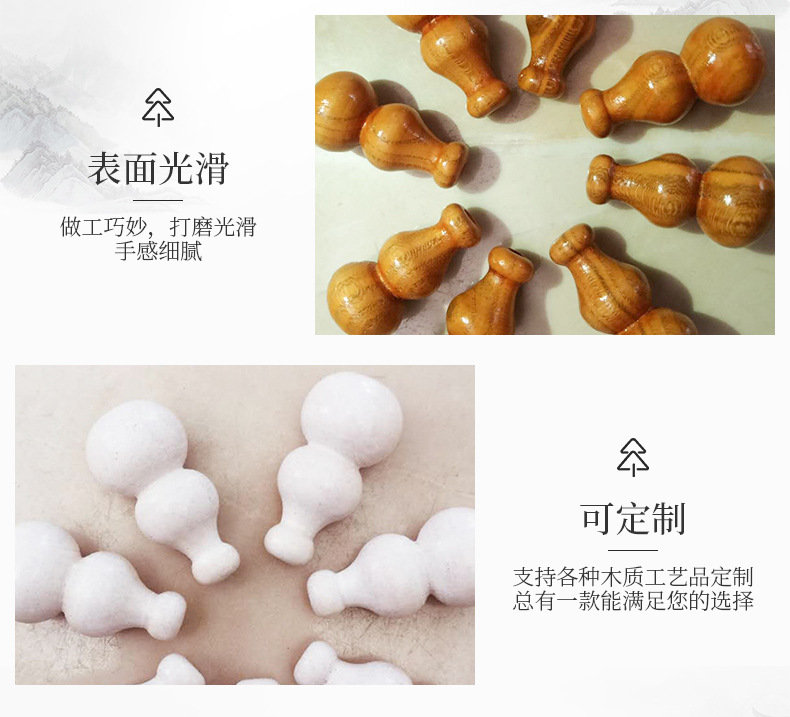 表面光滑

做工巧妙，打磨光滑
手感细腻

可定制

支持各种木质工艺品定制
总有一款能满足您的选择