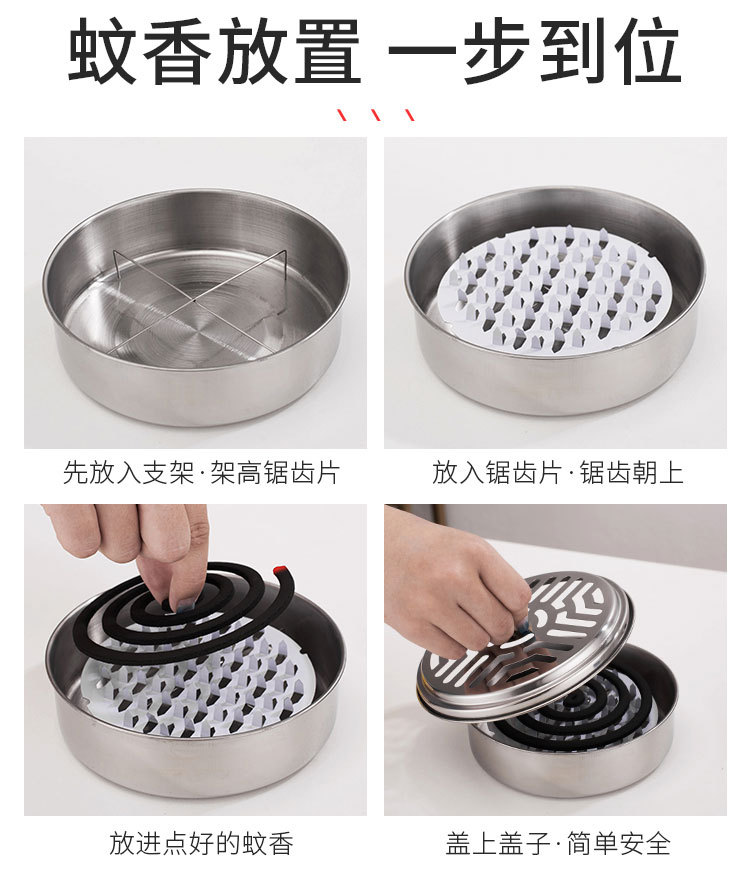 蚊香放置 一步到位

先放入支架·架高锯齿片

放入锯齿片·锯齿朝上

放进点好的蚊香

盖上盖子·简单安全