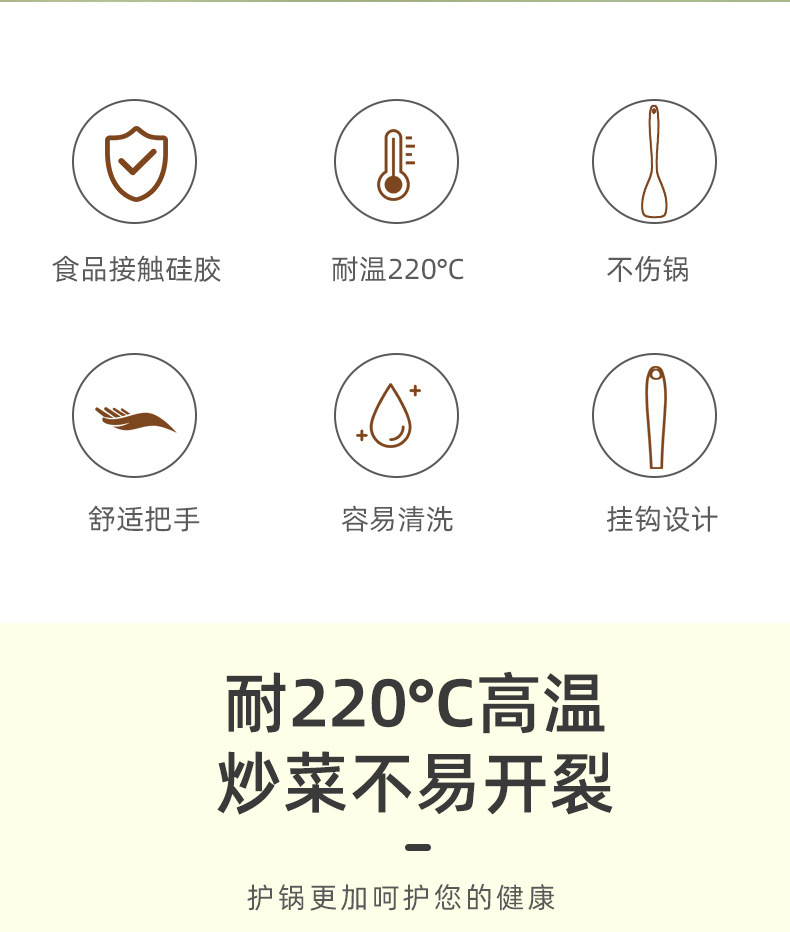 食品接触硅胶

耐温220℃

不伤锅

舒适把手

容易清洗

挂钩设计

耐220℃高温
炒菜不易开裂

护锅更加呵护您的健康