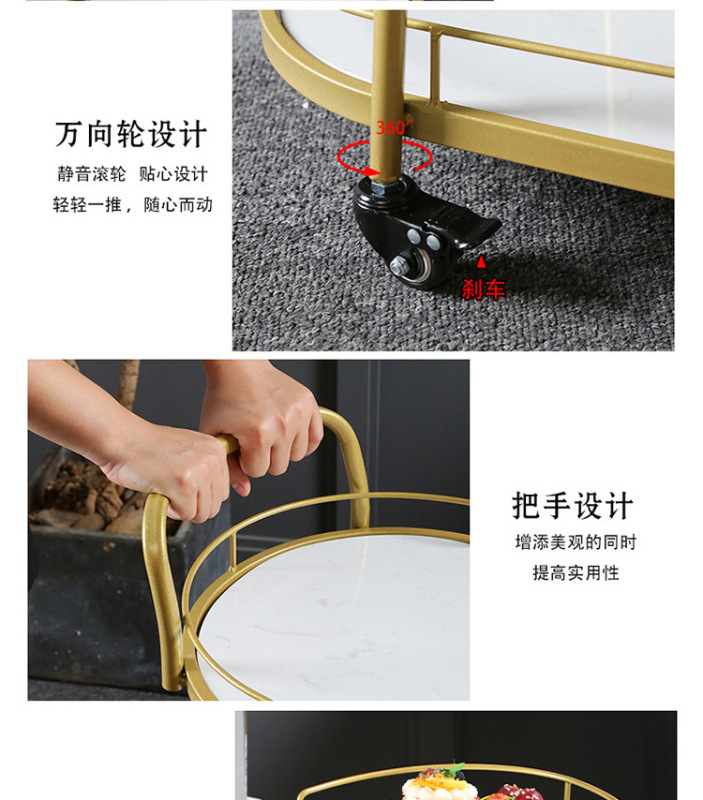 万向轮设计

静音滚轮 贴心设计

轻轻一推，随心而动

360°

刹车

把手设计

增添美观的同时

提高实用性