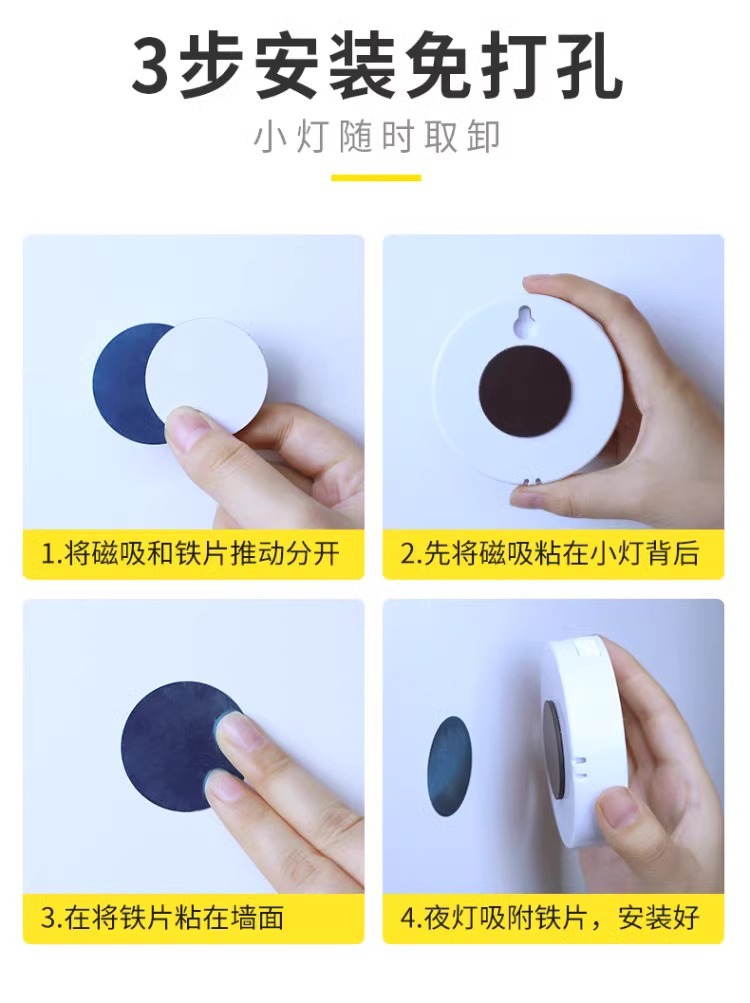 3步安装免打孔

小灯随时取卸

1.将磁吸和铁片推动分开

2.先将磁吸粘在小灯背后

3.在将铁片粘在墙面

4.夜灯吸附铁片，安装好