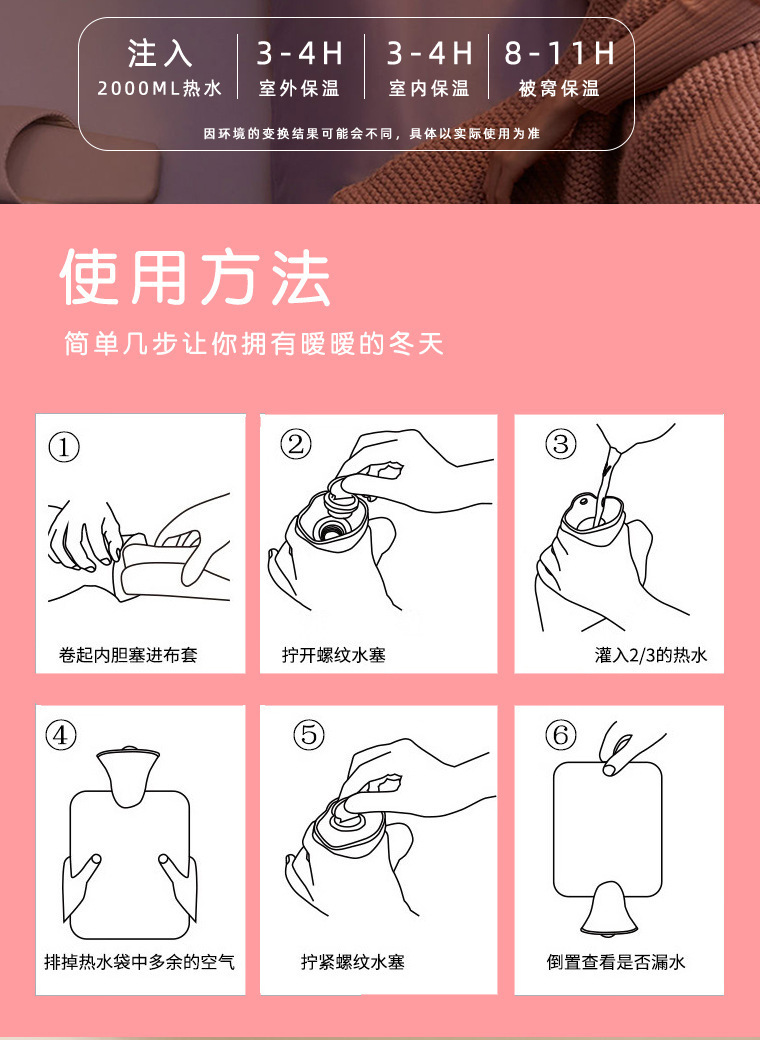 注入
2000ML热水

3-4H
室外保温

3-4H
室内保温

8-11H
被窝保温

因环境的变换结果可能会不同，具体以实际使用为准

使用方法

简单几步让你拥有暖暖的冬天

①
卷起内胆塞进布套

②
拧开螺纹水塞

③
灌入2/3的热水

④
排掉热水袋中多余的空气

⑤
拧紧螺纹水塞

⑥
倒置查看是否漏水