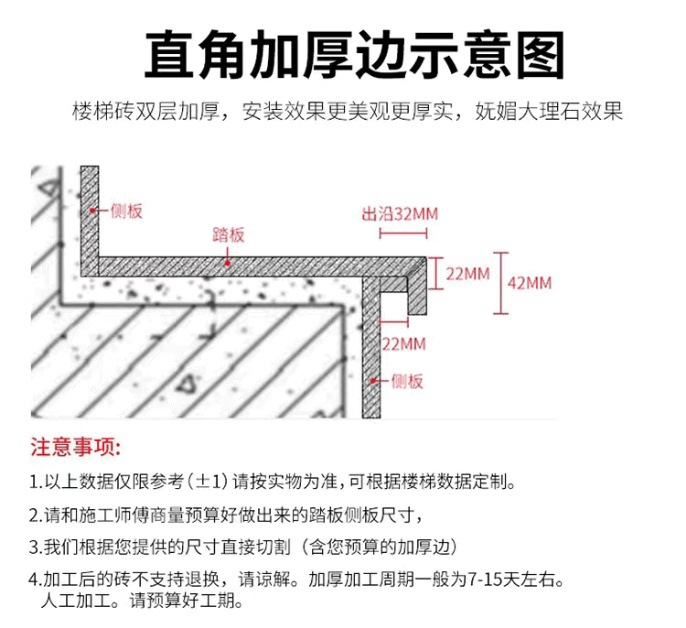 直角加厚边示意图

楼梯砖双层加厚，安装效果更美观更厚实，妩媚大理石效果

侧板
踏板
出沿32MM
22MM
42MM
22MM
侧板

注意事项：

1.以上数据仅限参考（±1）请按实物为准，可根据楼梯数据定制。

2.请和施工师傅商量预算好做出来的踏板侧板尺寸，

3.我们根据您提供的尺寸直接切割（含您预算的加厚边）

4.加工后的砖不支持退换，请谅解。加厚加工周期一般为7-15天左右。人工加工。请预算好工期。