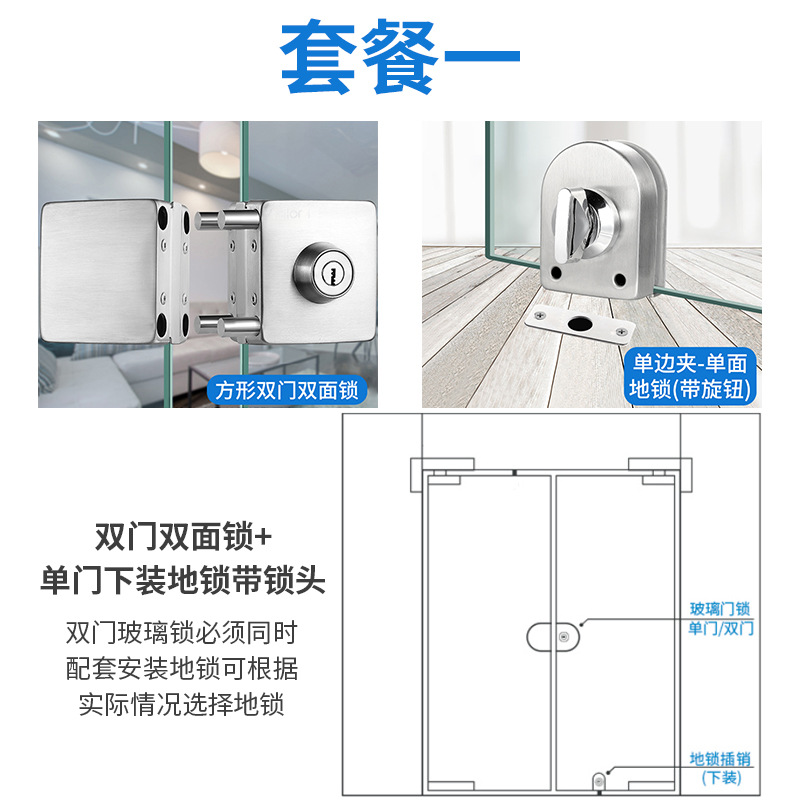 套餐一

方形双门双面锁

单边夹-单面地锁(带旋钮)

双门双面锁+
单门下装地锁带锁头

双门玻璃锁必须同时配套安装地锁可根据实际情况选择地锁

玻璃门锁
单门/双门

地锁插销
(下装)