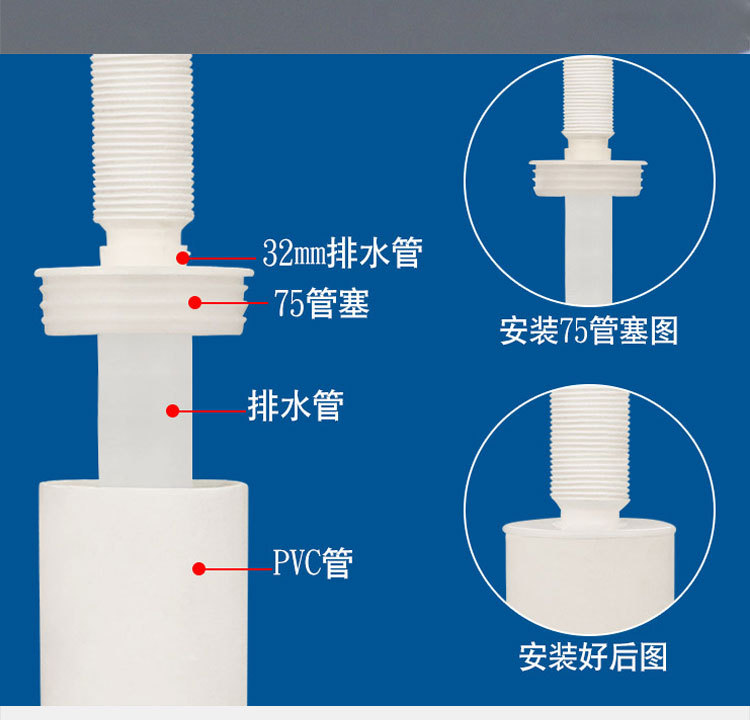 32mm排水管
75管塞
排水管
PVC管
安装75管塞图
安装好后图