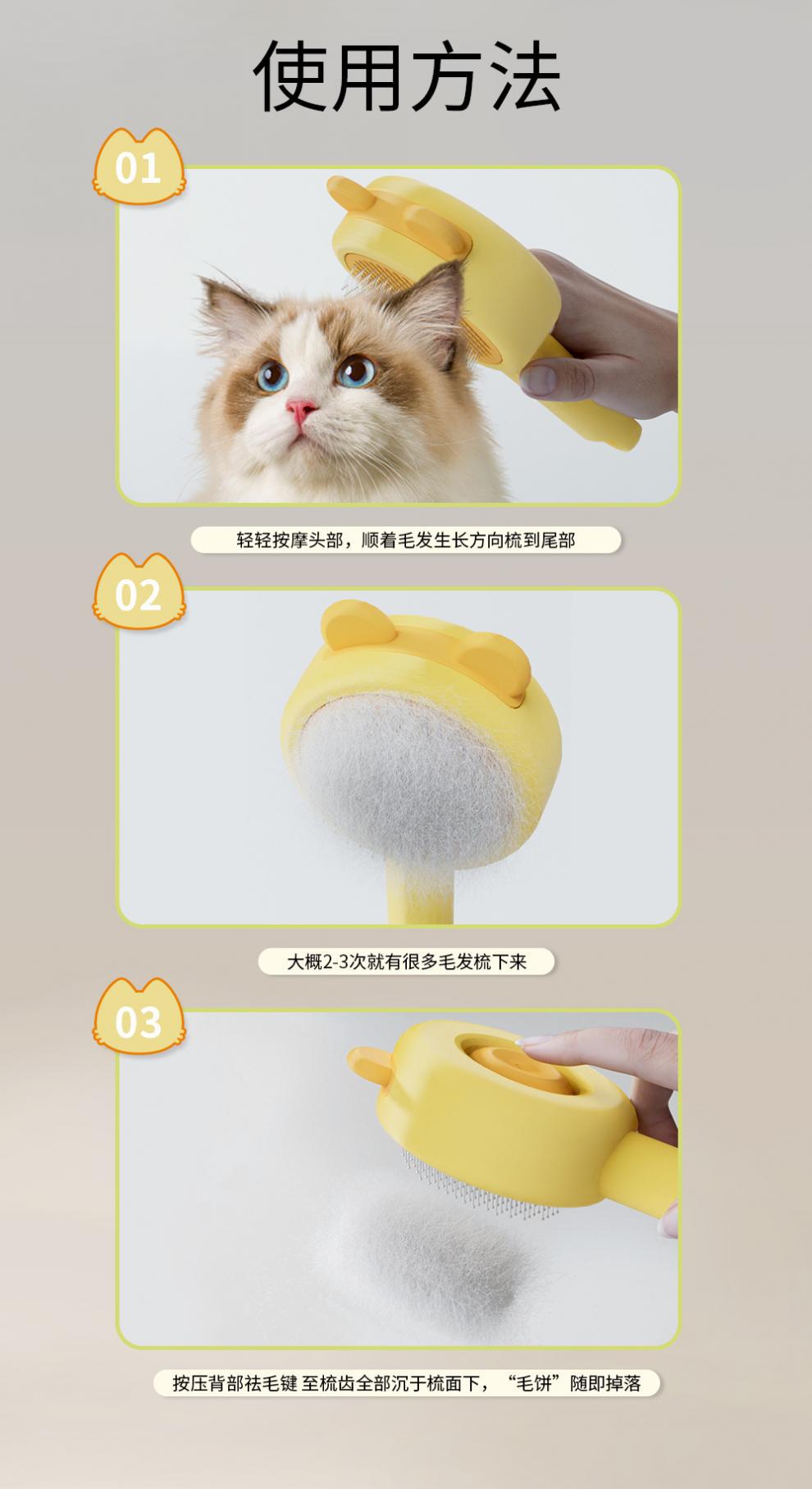 使用方法

01

轻轻按摩头部，顺着毛发生长方向梳到尾部

02

大概2-3次就有很多毛发梳下来

03

按压背部祛毛键 至梳齿全部沉于梳面下，“毛饼”随即掉落