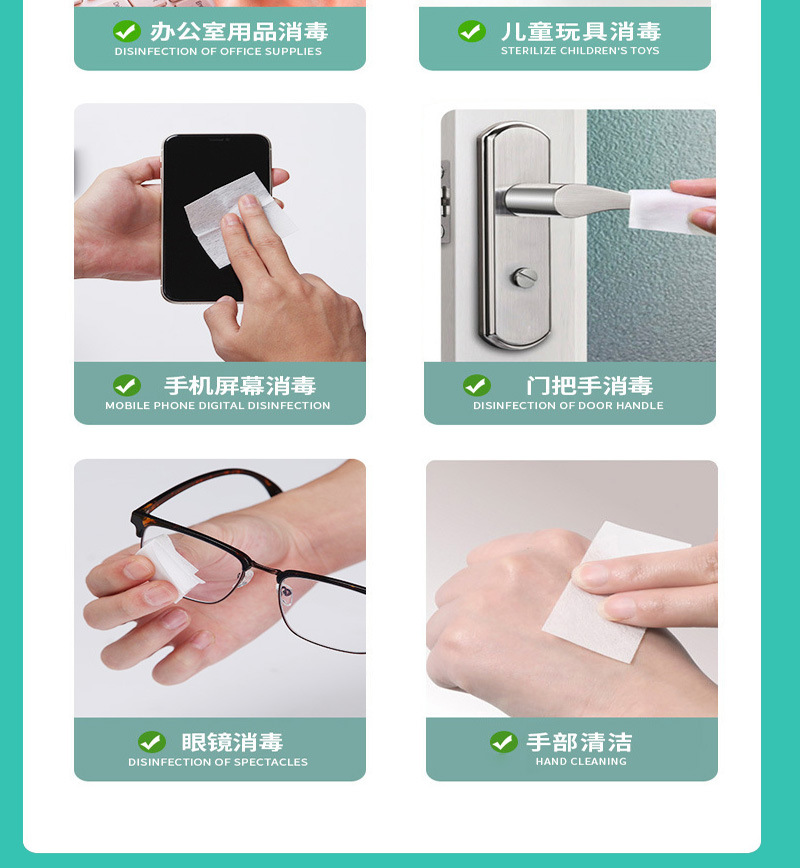 办公室用品消毒
DISINFECTION OF OFFICE SUPPLIES

儿童玩具消毒
STERILIZE CHILDREN'S TOYS

手机屏幕消毒
MOBILE PHONE DIGITAL DISINFECTION

门把手消毒
DISINFECTION OF DOOR HANDLE

眼镜消毒
DISINFECTION OF SPECTACLES

手部清洁
HAND CLEANING