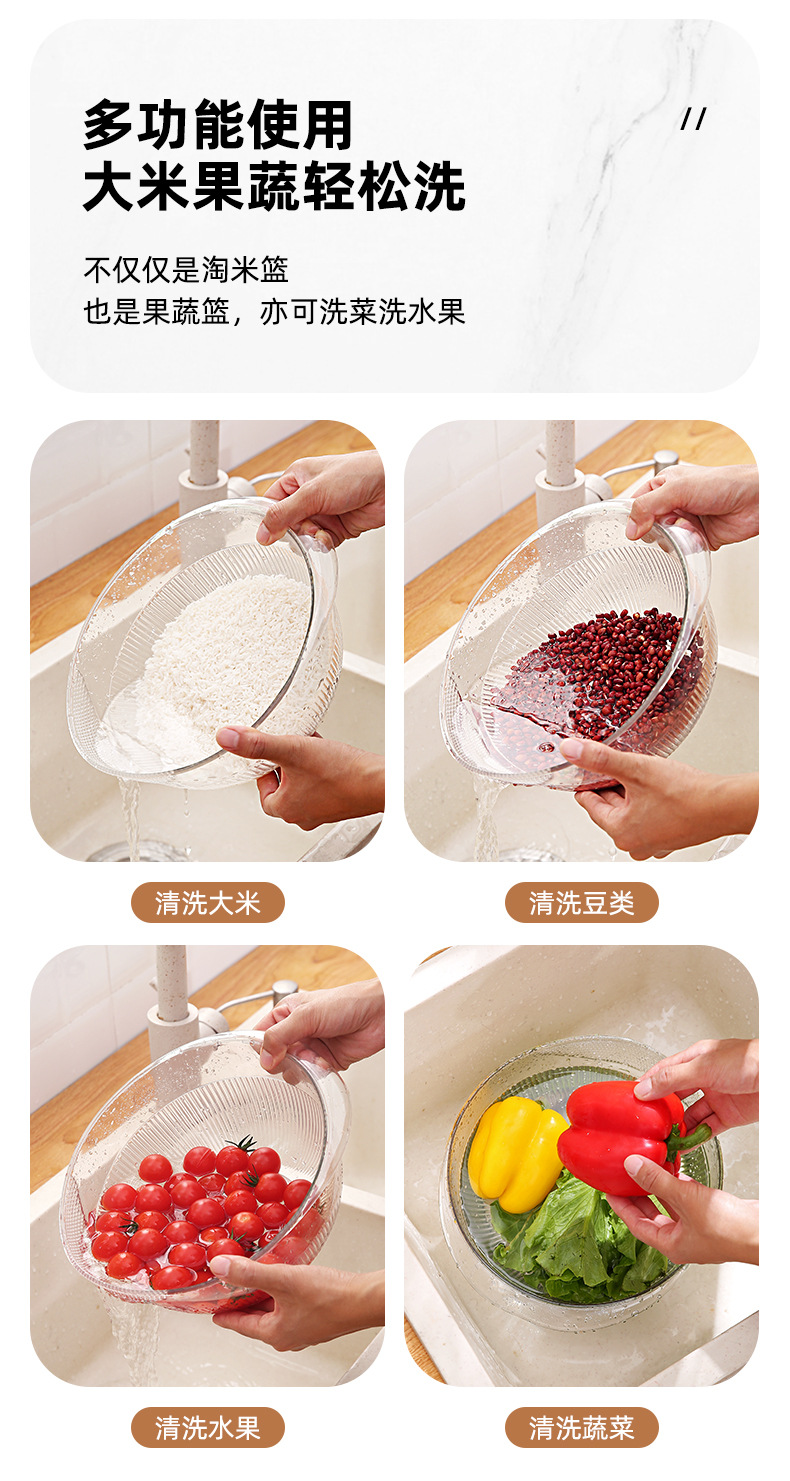 多功能使用
大米果蔬轻松洗

//

不仅仅是淘米篮
也是果蔬篮，亦可洗菜洗水果

清洗大米

清洗豆类

清洗水果

清洗蔬菜