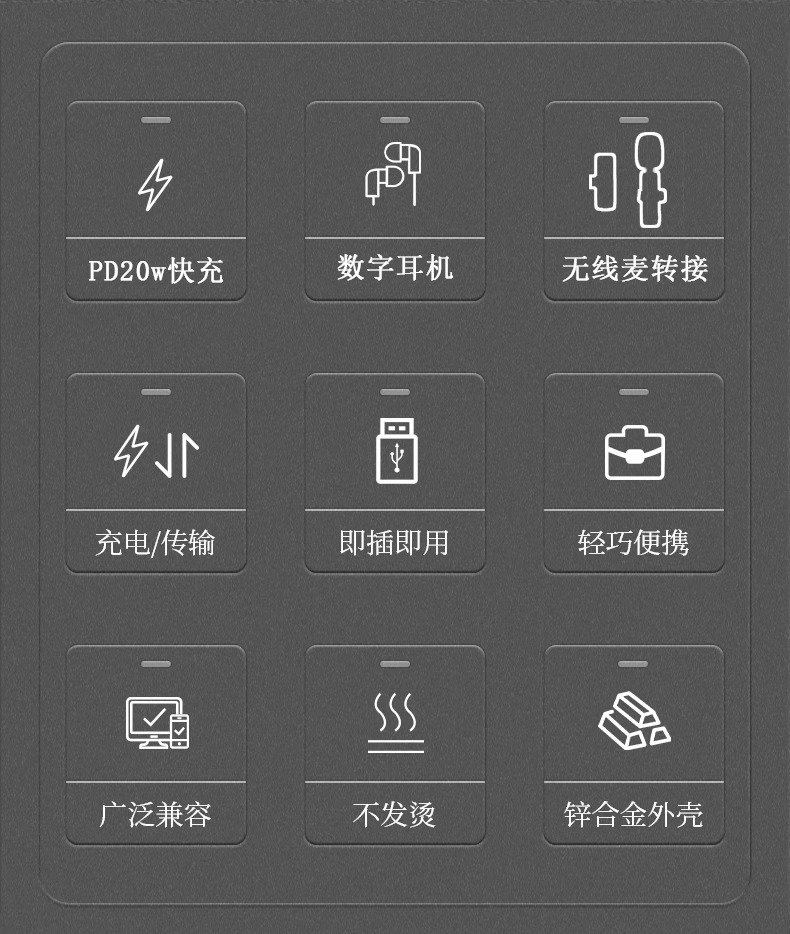 PD20w快充

数字耳机

无线麦转接

充电/传输

即插即用

轻巧便携

广泛兼容

不发烫

锌合金外壳