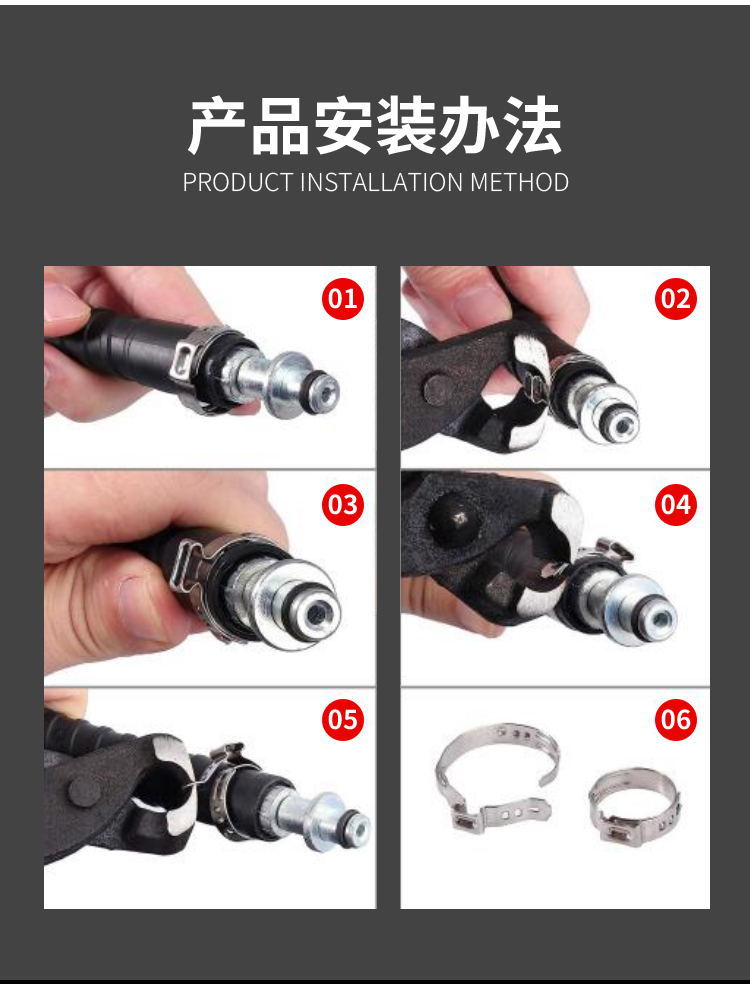 产品安装办法
PRODUCT INSTALLATION METHOD

01

02

03

04

05

06