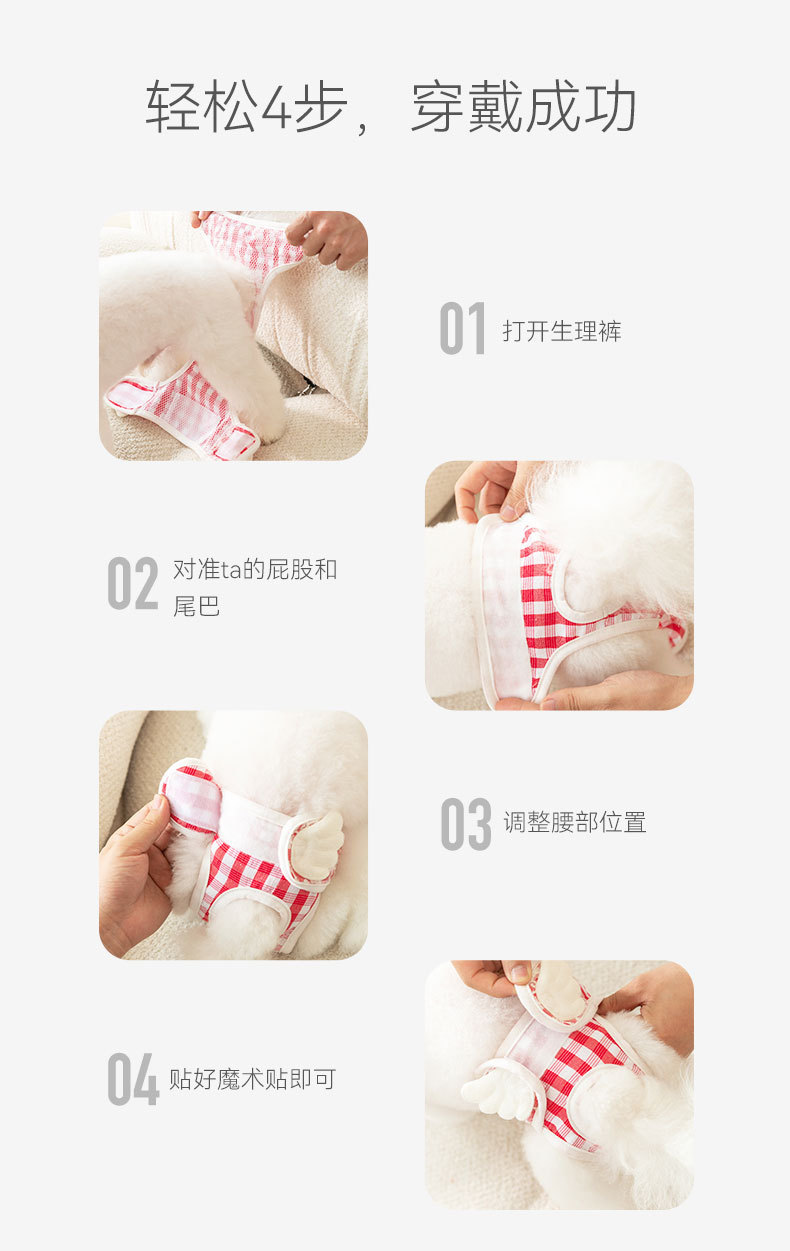 轻松4步，穿戴成功

01 打开生理裤

02 对准ta的屁股和尾巴

03 调整腰部位置

04 贴好魔术贴即可