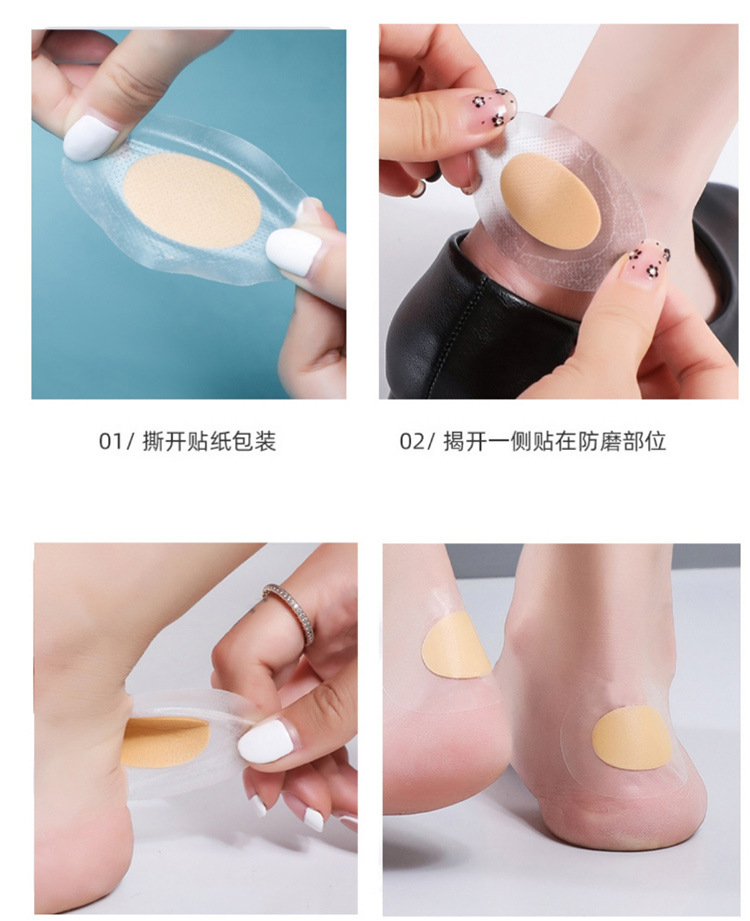 01/ 撕开贴纸包装

02/ 揭开一侧贴在防磨部位