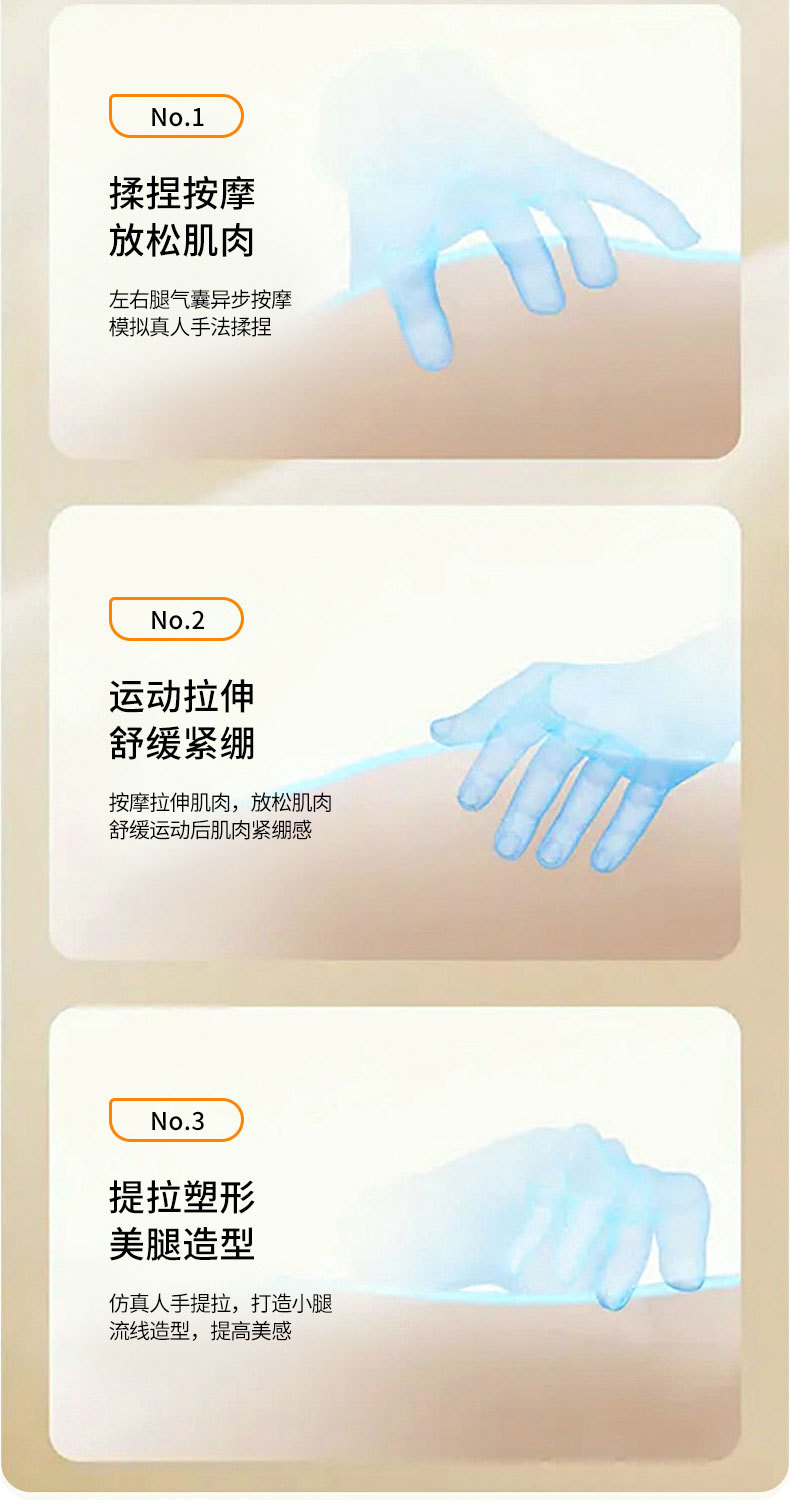 No.1

揉捏按摩
放松肌肉

左右腿气囊异步按摩
模拟真人手法揉捏

No.2

运动拉伸
舒缓紧绷

按摩拉伸肌肉，放松肌肉
舒缓运动后肌肉紧绷感

No.3

提拉塑形
美腿造型

仿真人手提拉，打造小腿
流线造型，提高美感