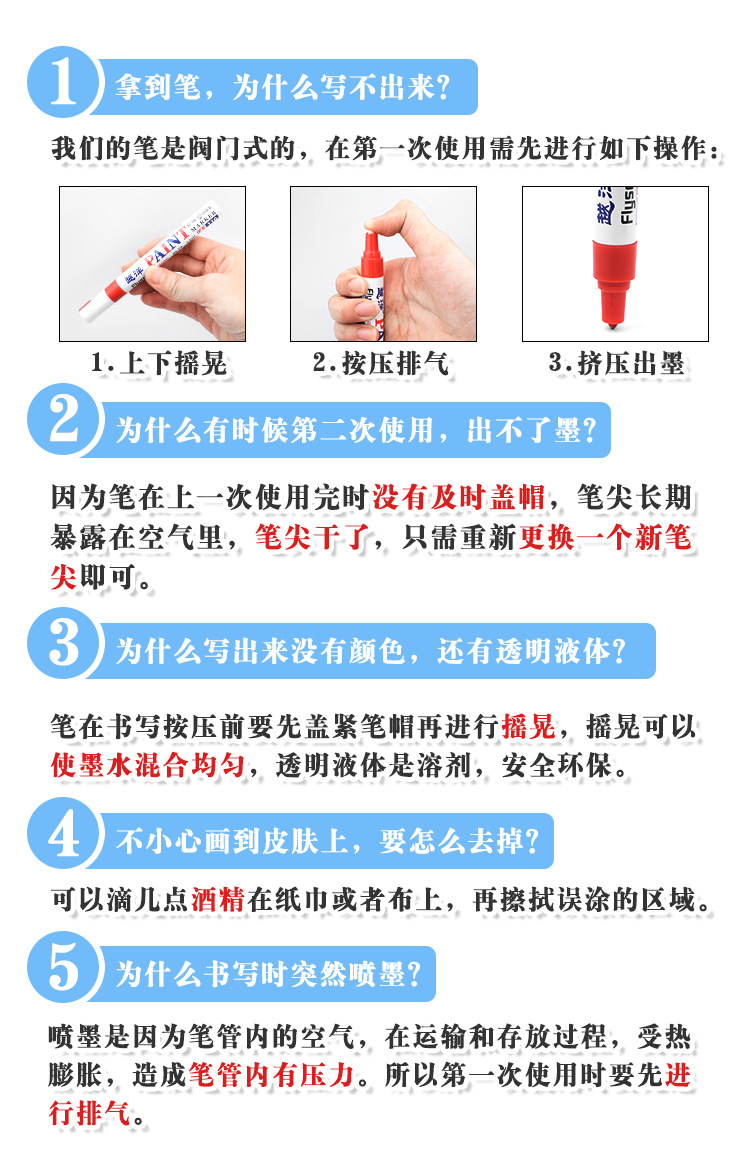 1
拿到笔，为什么写不出来？

我们的笔是阀门式的，在第一次使用需先进行如下操作：

PAINT MARKER

1.上下摇晃

2.按压排气

3.挤压出墨

2
为什么有时候第二次使用，出不了墨？

因为笔在上一次使用完时没有及时盖帽，笔尖长期暴露在空气里，笔尖干了，只需重新更换一个新笔尖即可。

3
为什么写出来没有颜色，还有透明液体？

笔在书写按压前要先盖紧笔帽再进行摇晃，摇晃可以使墨水混合均匀，透明液体是溶剂，安全环保。

4
不小心画到皮肤上，要怎么去掉？

可以滴几点酒精在纸巾或者布上，再擦拭误涂的区域。

5
为什么书写时突然喷墨？

喷墨是因为笔管内的空气，在运输和存放过程，受热膨胀，造成笔管内有压力。所以第一次使用时要先进行排气。