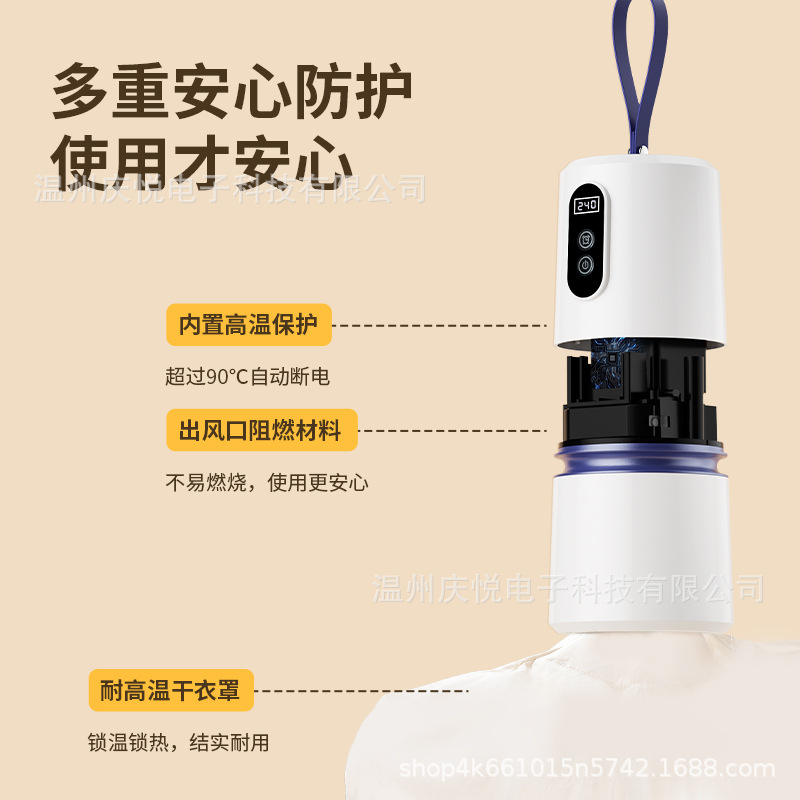 多重安心防护
使用才安心

温州庆悦电子科技有限公司

240

内置高温保护
超过90°C自动断电

出风口阻燃材料
不易燃烧，使用更安心

温州庆悦电子科技有限公司

耐高温干衣罩
锁温锁热，结实耐用

shop4k661015n5742.1688.com