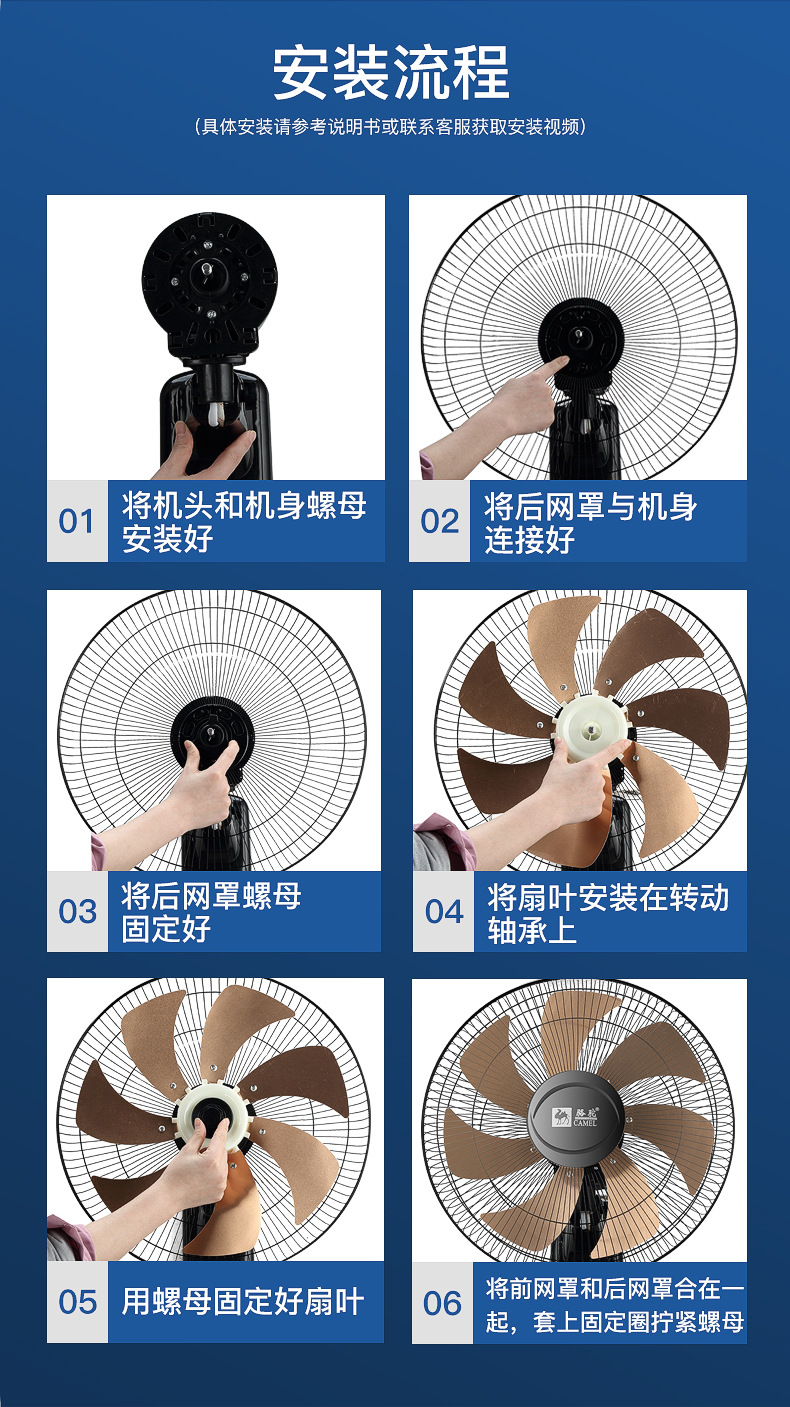 安装流程

（具体安装请参考说明书或联系客服获取安装视频）

01 将机头和机身螺母安装好

02 将后网罩与机身连接好

03 将后网罩螺母固定好

04 将扇叶安装在转动轴承上

05 用螺母固定好扇叶

骆驼
CAMEL

06 将前网罩和后网罩合在一起，套上固定圈拧紧螺母