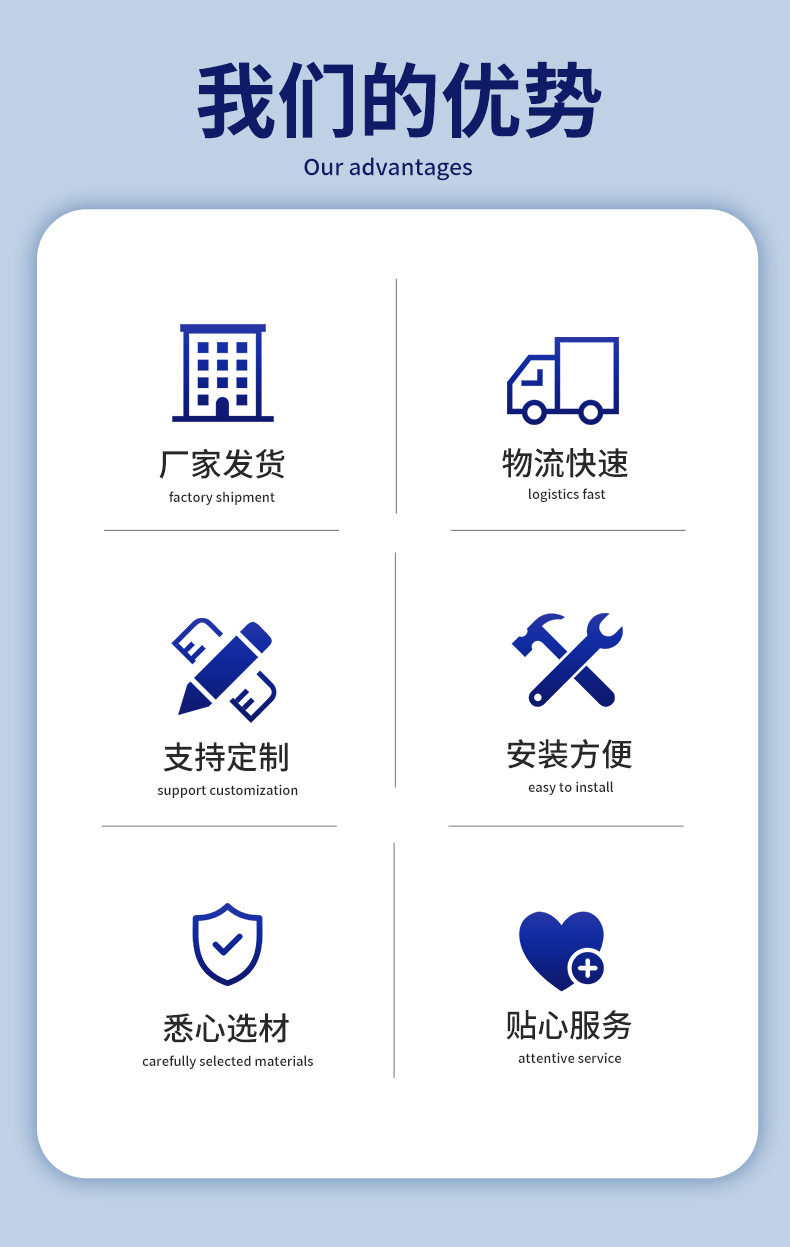 我们的优势
Our advantages

厂家发货
factory shipment

物流快速
logistics fast

支持定制
support customization

安装方便
easy to install

悉心选材
carefully selected materials

贴心服务
attentive service